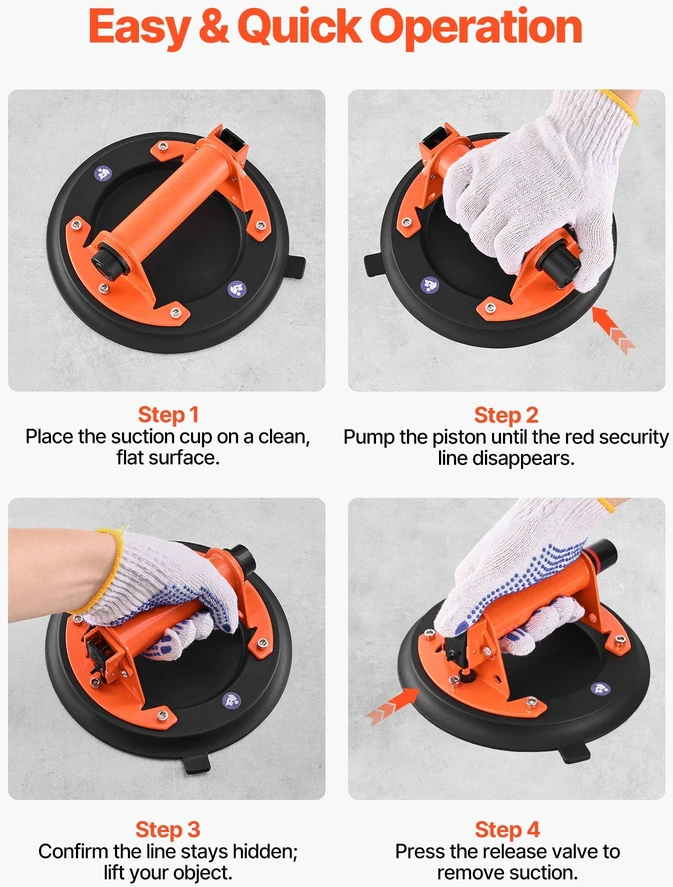 Easy & Quick Operation

Step 1
Place the suction cup on a clean, flat surface.

Step 2
Pump the piston until the red security line disappears.

Step 3
Confirm the line stays hidden; lift your object.

Step 4
Press the release valve to remove suction.