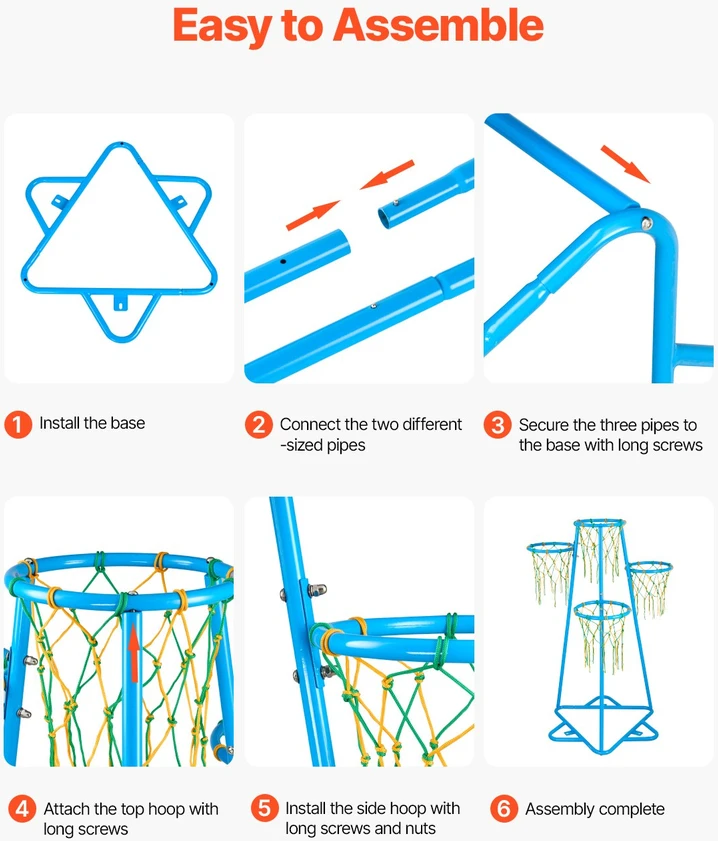 Easy to Assemble

1 Install the base

2 Connect the two different -sized pipes

3 Secure the three pipes to the base with long screws

4 Attach the top hoop with long screws

5 Install the side hoop with long screws and nuts

6 Assembly complete