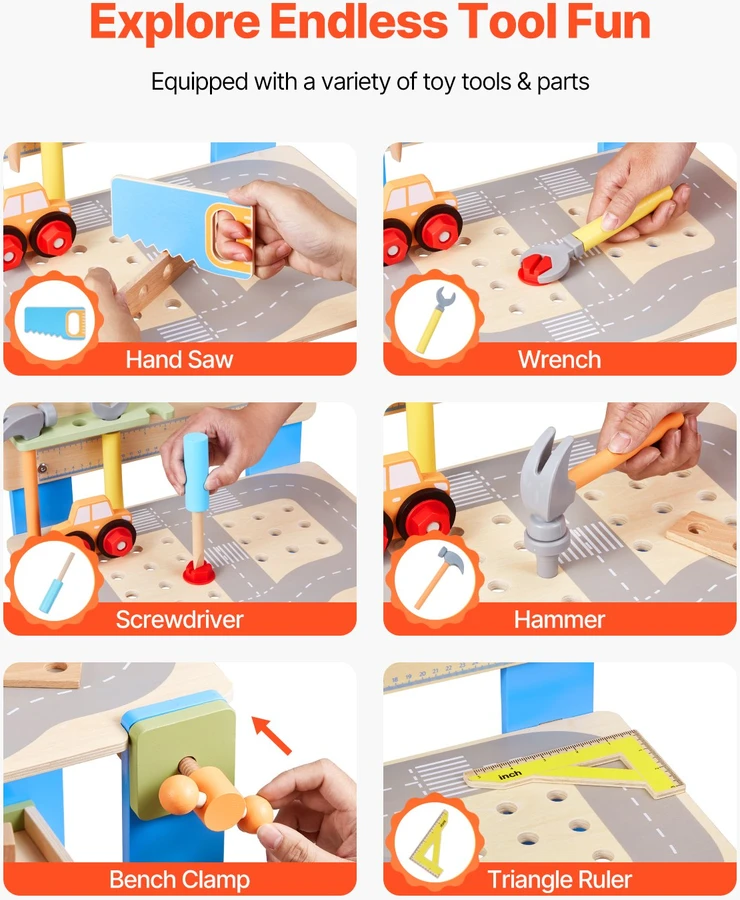 Explore Endless Tool Fun

Equipped with a variety of toy tools & parts

Hand Saw

Wrench

Screwdriver

Hammer

Bench Clamp

inch

Triangle Ruler