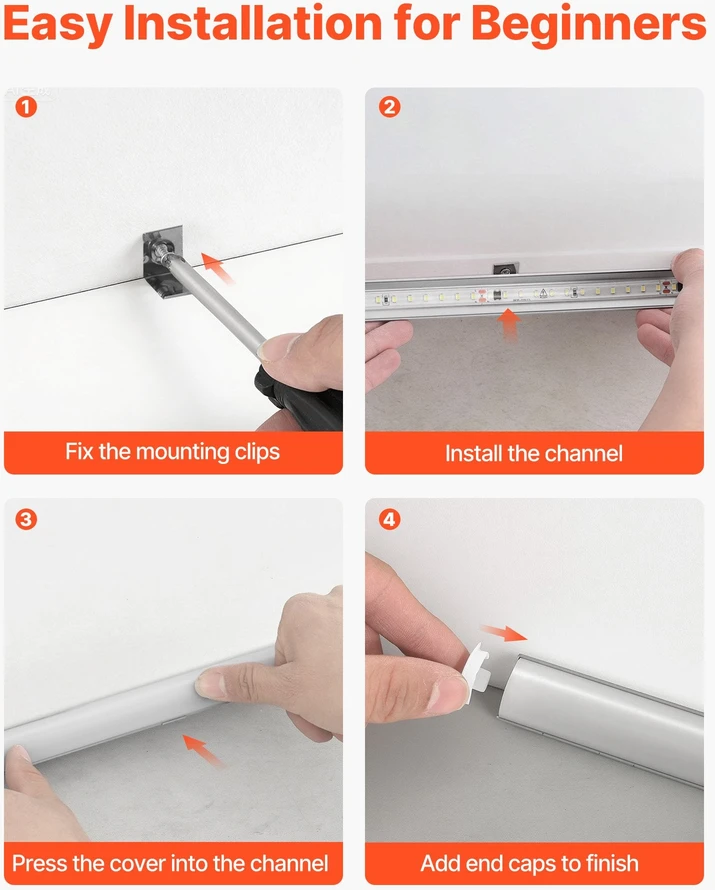 Easy Installation for Beginners

1

Fix the mounting clips

2

Install the channel

3

Press the cover into the channel

4

Add end caps to finish