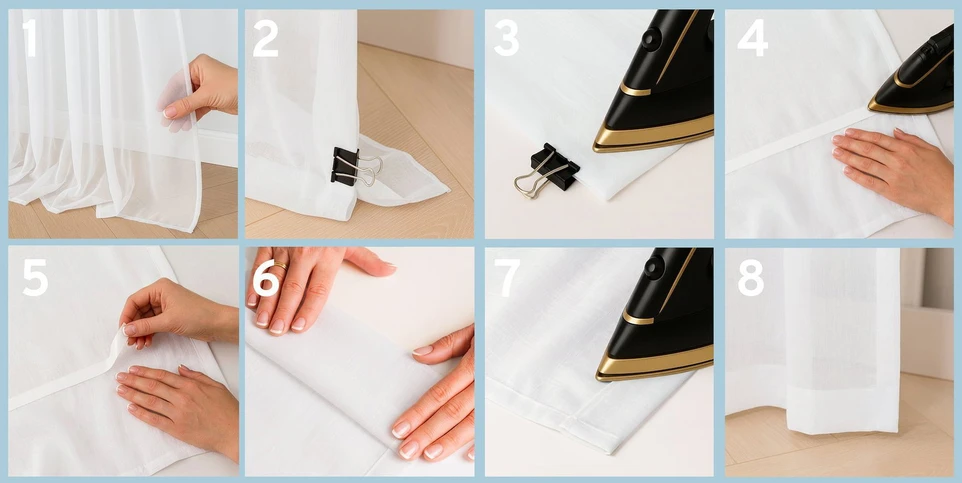 1

2

3

4

5

6

7

8