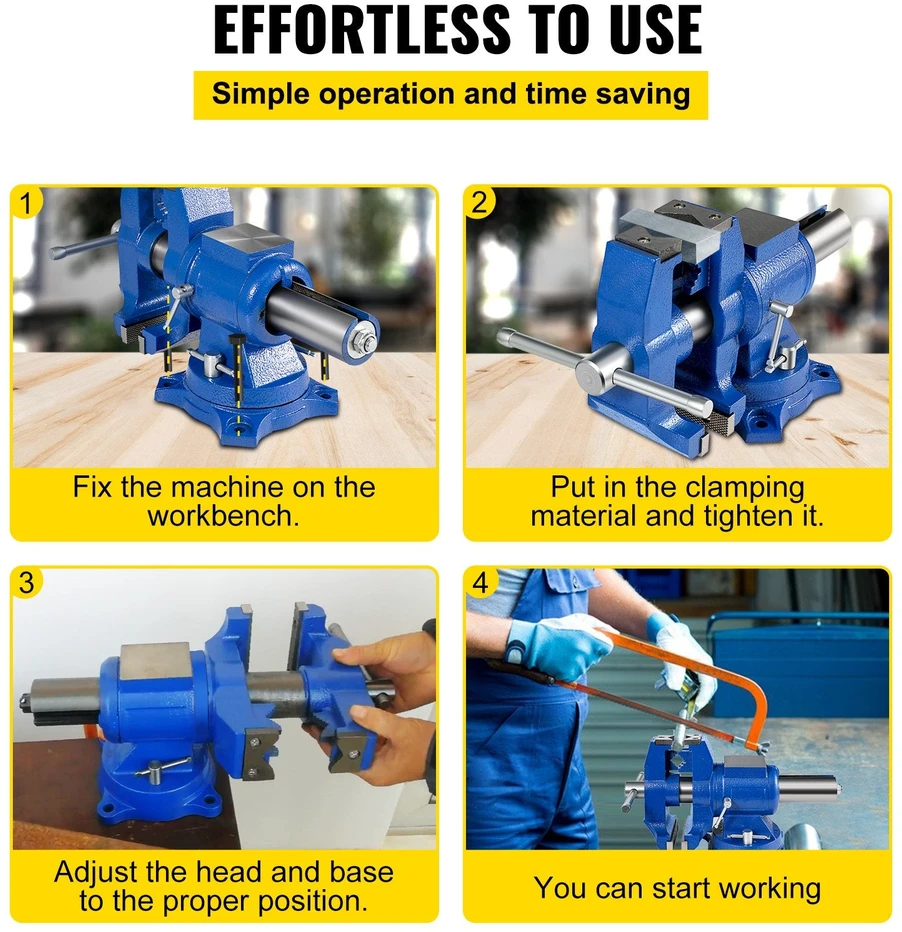 EFFORTLESS TO USE

Simple operation and time saving

1

Fix the machine on the workbench.

2

Put in the clamping material and tighten it.

3

Adjust the head and base to the proper position.

4

You can start working