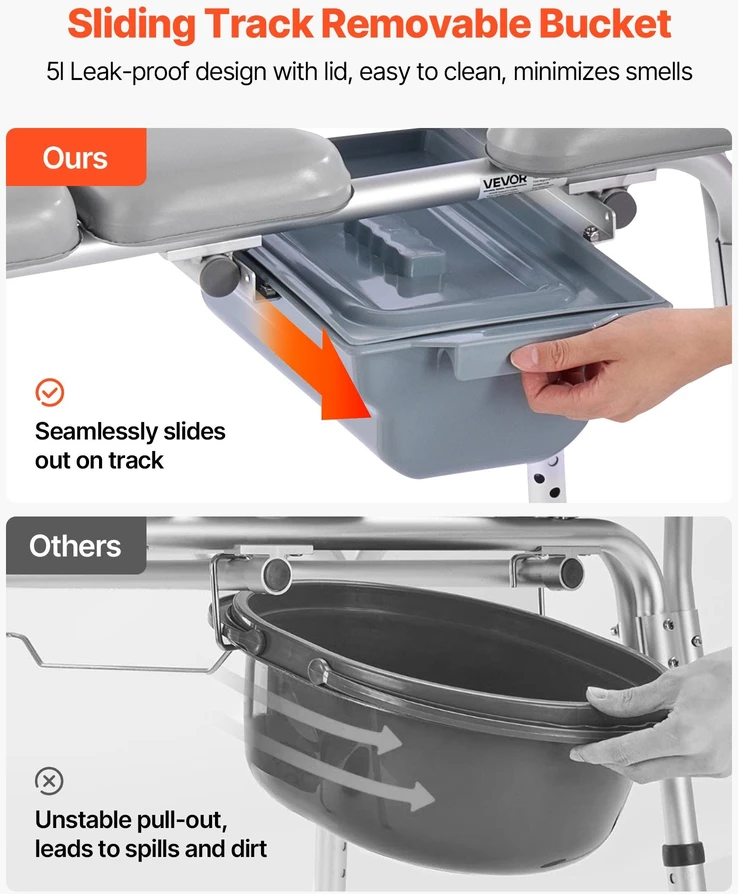 Sliding Track Removable Bucket

5l Leak-proof design with lid, easy to clean, minimizes smells

Ours

VEVOR

Seamlessly slides out on track

Others

Unstable pull-out, leads to spills and dirt