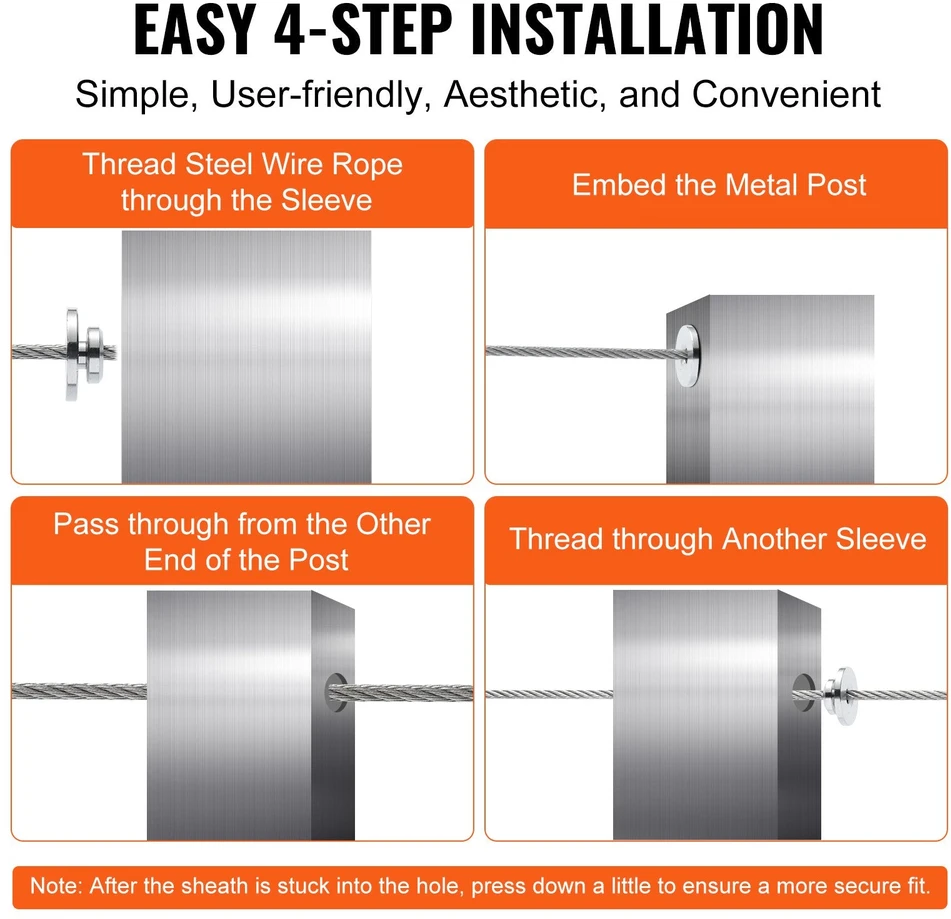 EASY 4-STEP INSTALLATION

Simple, User-friendly, Aesthetic, and Convenient

Thread Steel Wire Rope through the Sleeve

Embed the Metal Post

Pass through from the Other End of the Post

Thread through Another Sleeve

Note: After the sheath is stuck into the hole, press down a little to ensure a more secure fit.