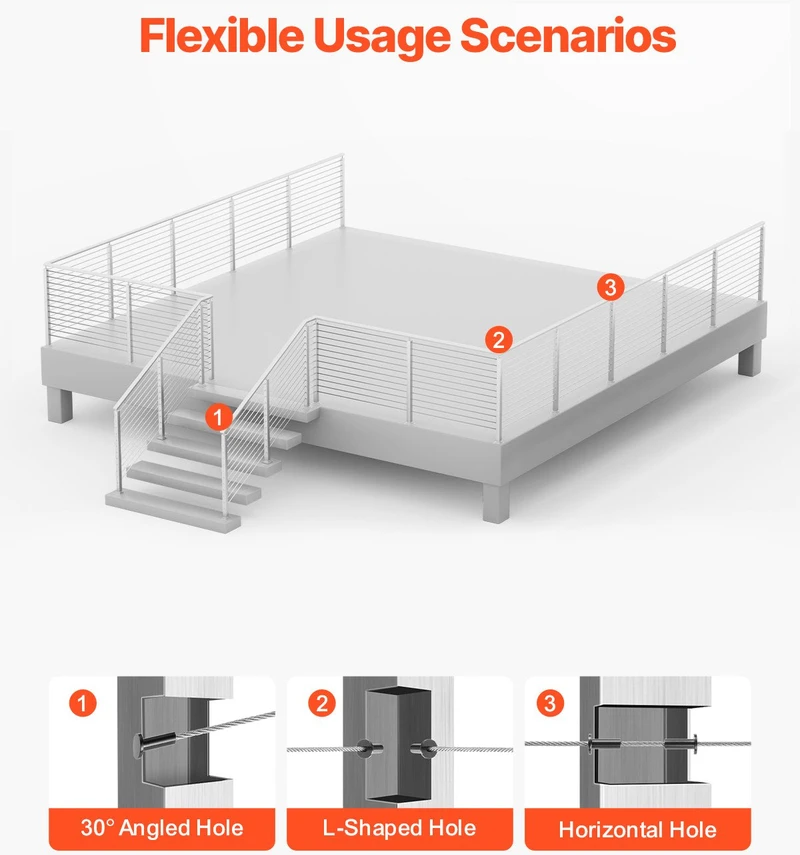 Flexible Usage Scenarios

3
2
1

1
30° Angled Hole

2
L-Shaped Hole

3
Horizontal Hole