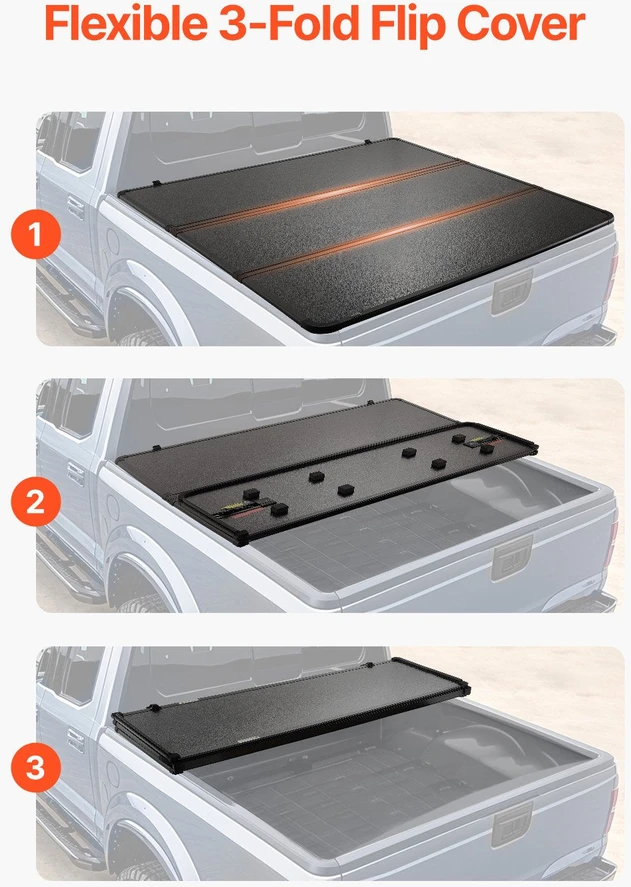 Flexible 3-Fold Flip Cover

1

2

3