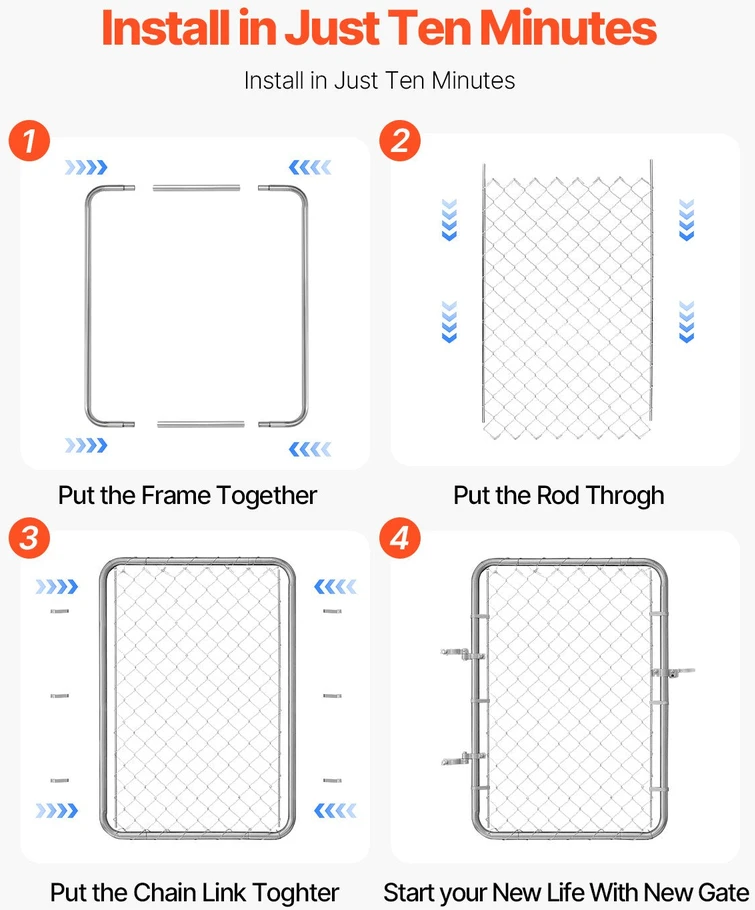 Install in Just Ten Minutes

Install in Just Ten Minutes

1

Put the Frame Together

2

Put the Rod Throgh

3

Put the Chain Link Toghter

4

Start your New Life With New Gate