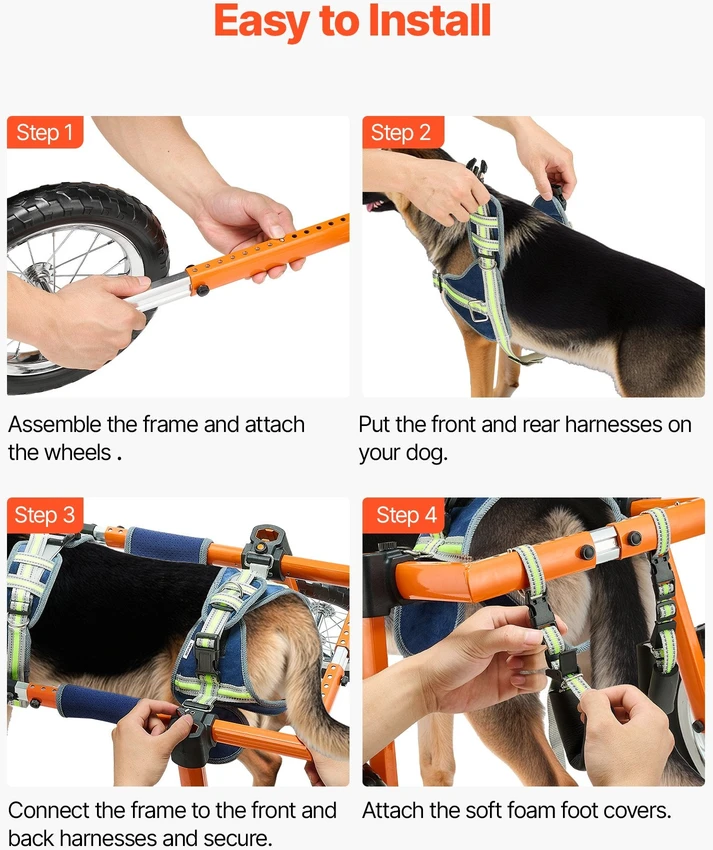 Easy to Install

Step 1

Assemble the frame and attach the wheels .

Step 2

Put the front and rear harnesses on your dog.

Step 3

Connect the frame to the front and back harnesses and secure.

Step 4

Attach the soft foam foot covers.