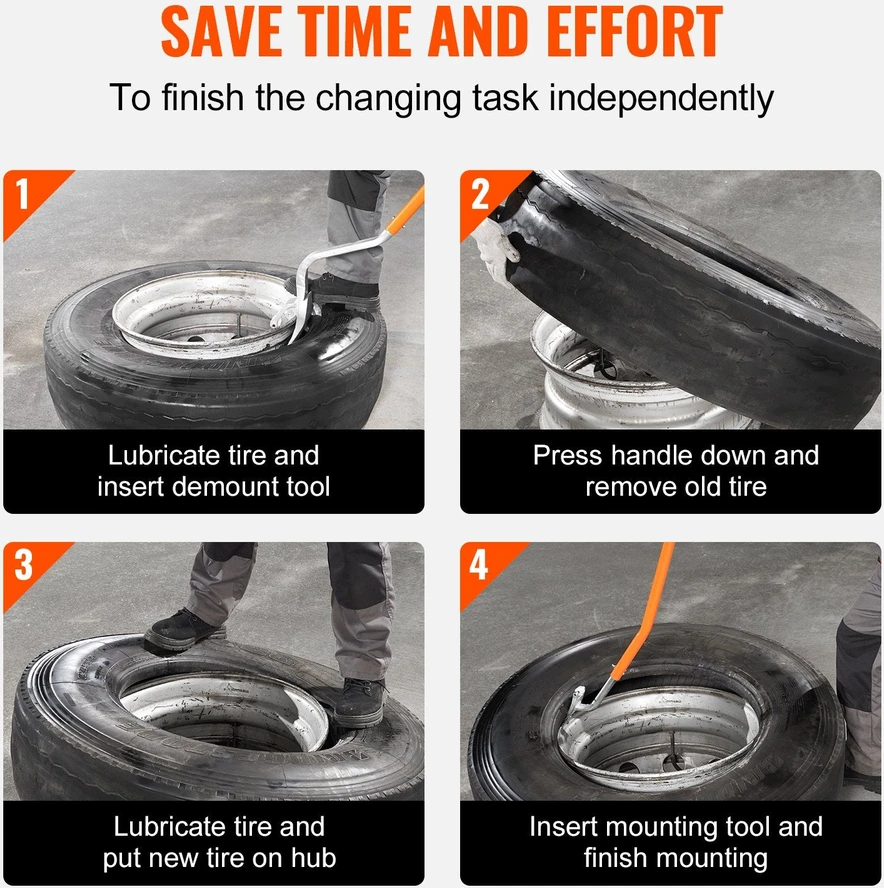 SAVE TIME AND EFFORT

To finish the changing task independently

1

Lubricate tire and insert demount tool

2

Press handle down and remove old tire

3

Lubricate tire and put new tire on hub

4

Insert mounting tool and finish mounting