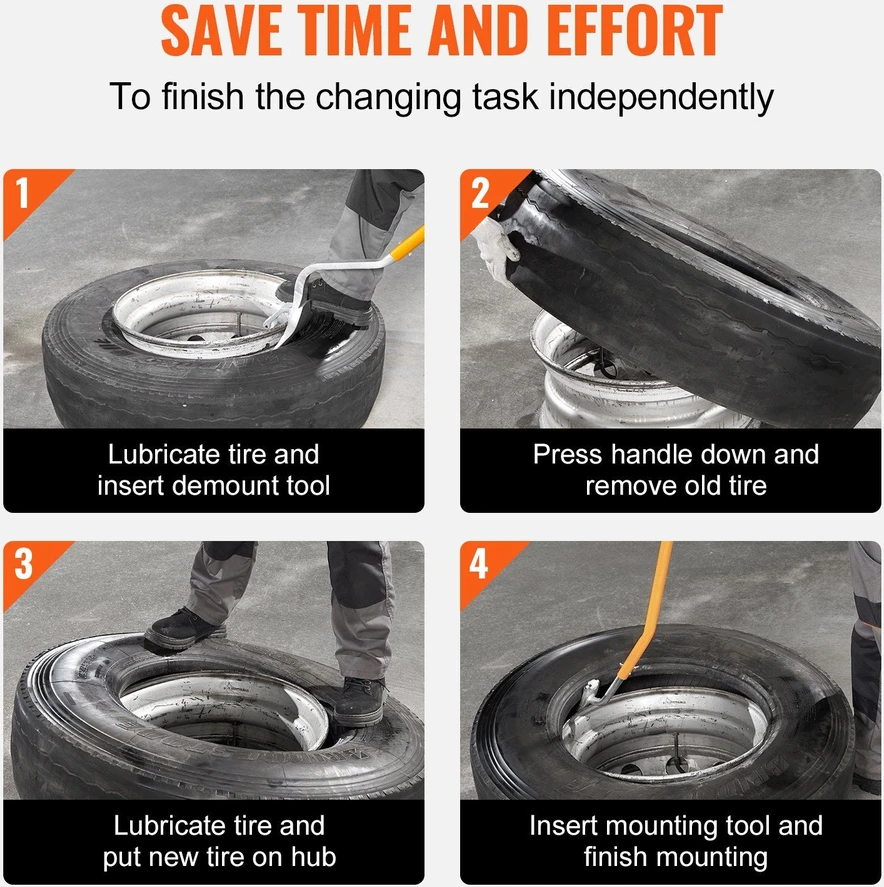 SAVE TIME AND EFFORT

To finish the changing task independently

1

Lubricate tire and insert demount tool

2

Press handle down and remove old tire

3

Lubricate tire and put new tire on hub

4

Insert mounting tool and finish mounting