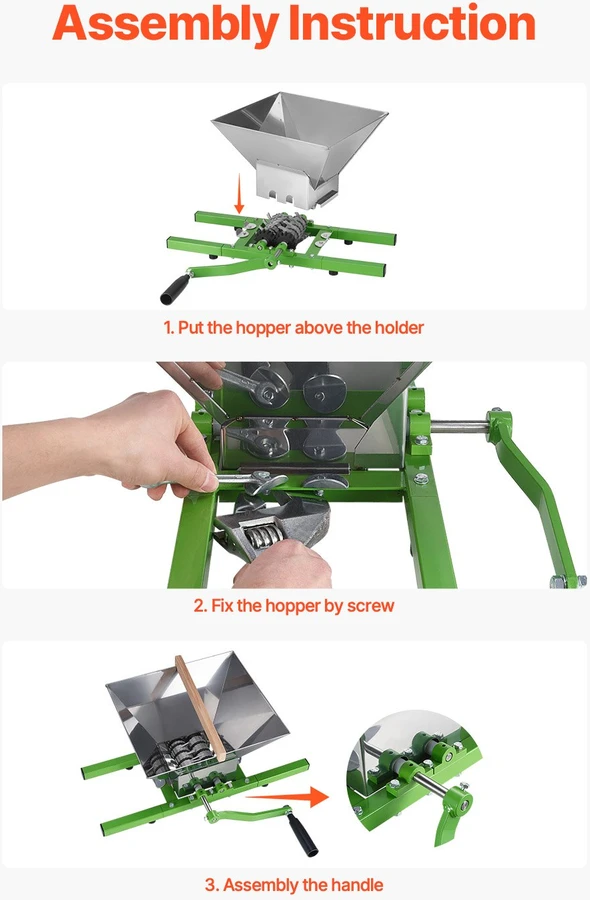 Assembly Instruction

1. Put the hopper above the holder

2. Fix the hopper by screw

3. Assembly the handle