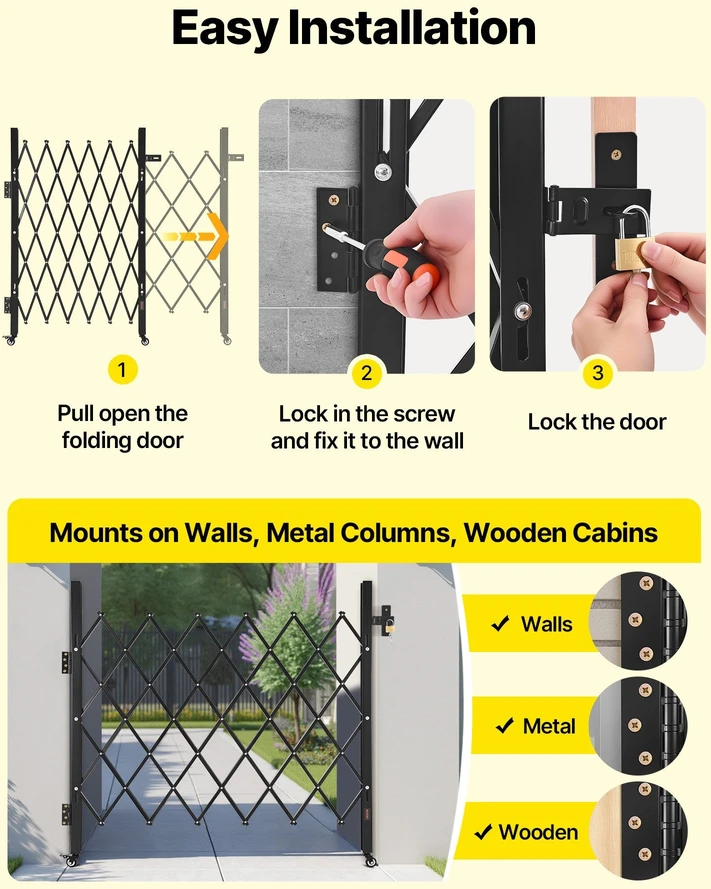 Easy Installation

1

Pull open the folding door

2

Lock in the screw and fix it to the wall

3

Lock the door

Mounts on Walls, Metal Columns, Wooden Cabins

✓ Walls

✓ Metal

✓ Wooden