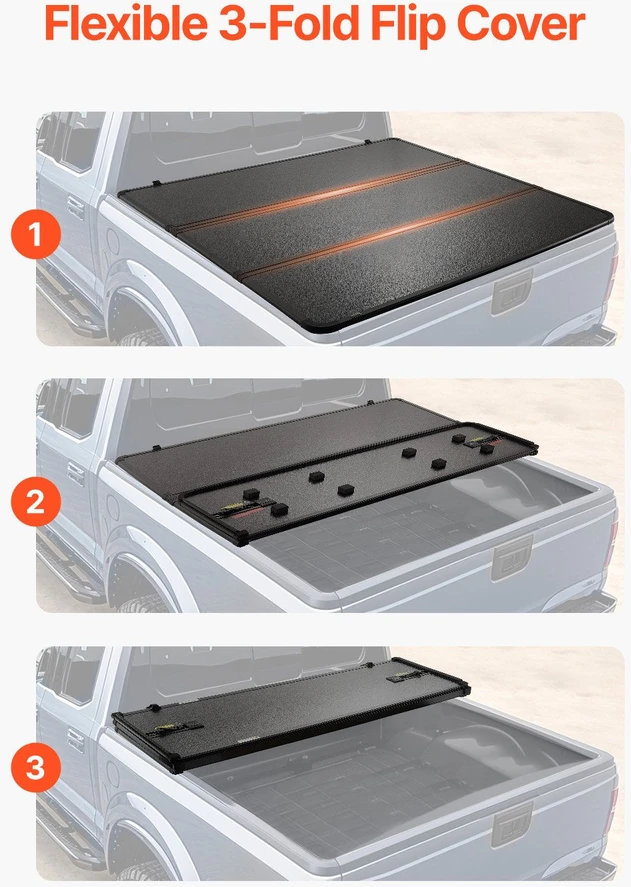 Flexible 3-Fold Flip Cover

1

2

3