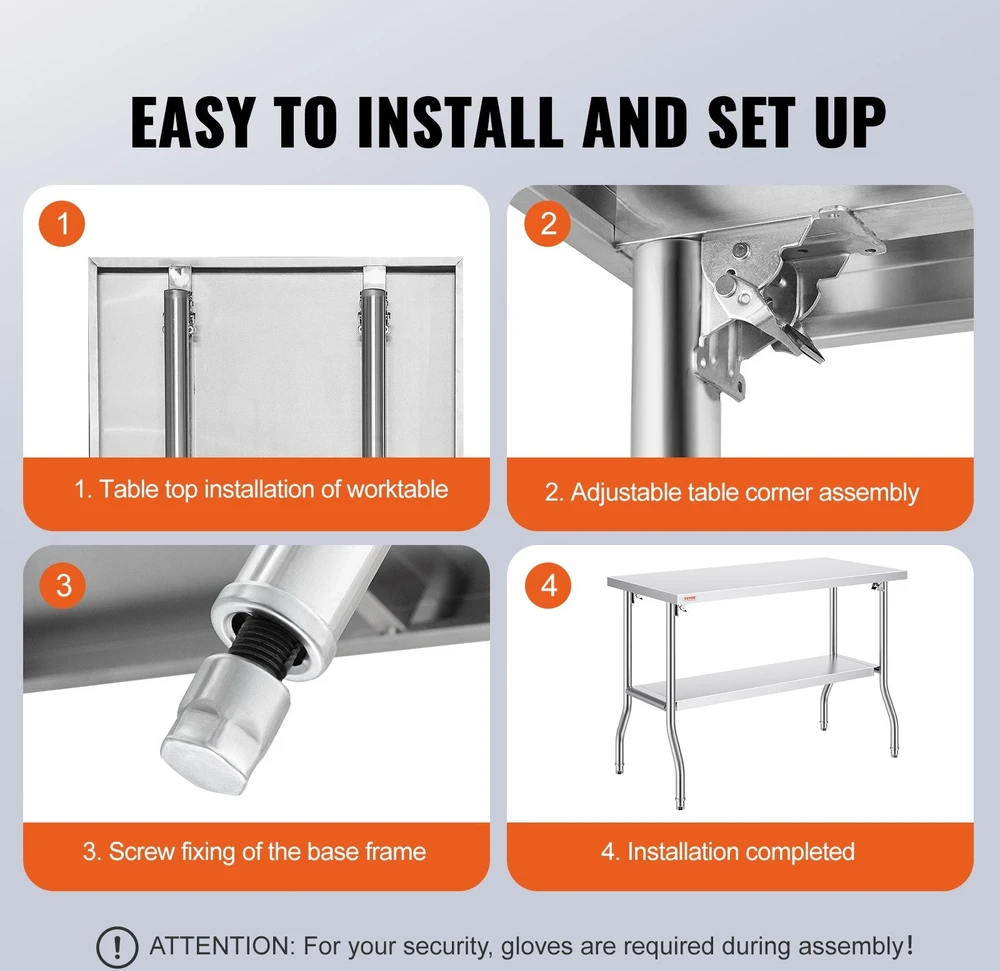 EASY TO INSTALL AND SET UP

1

1. Table top installation of worktable

2

2. Adjustable table corner assembly

3

3. Screw fixing of the base frame

4

VEVOR

4. Installation completed

! ATTENTION: For your security, gloves are required during assembly!