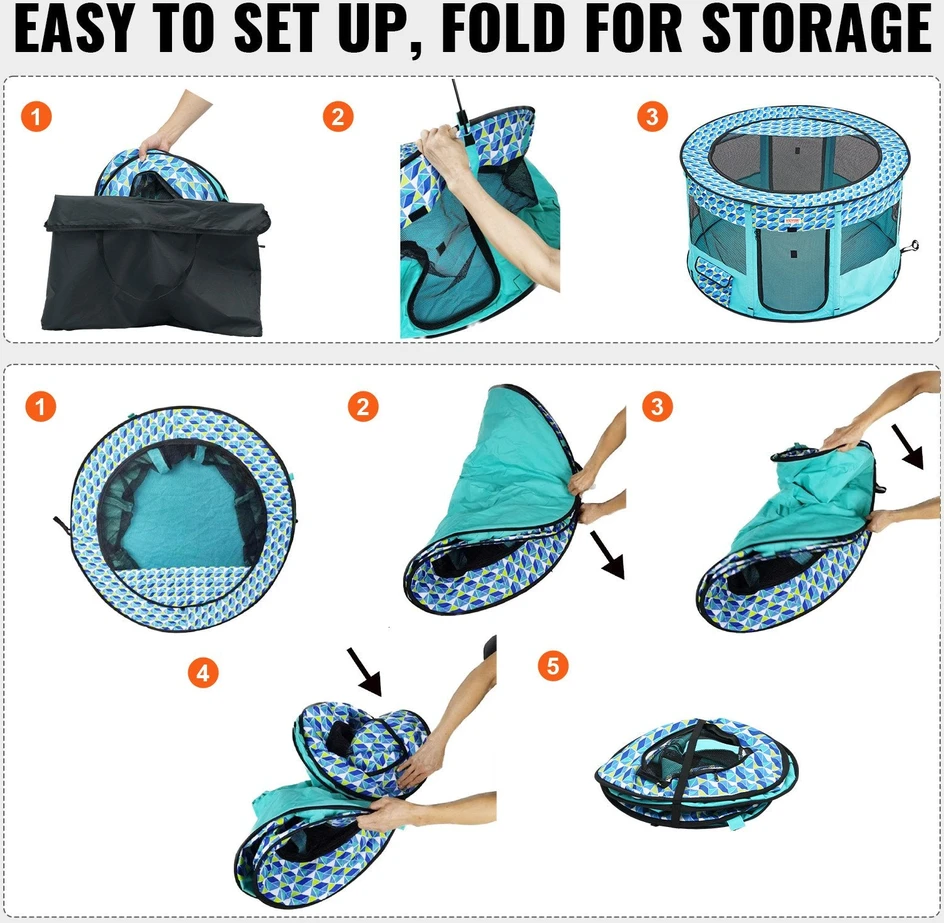 EASY TO SET UP, FOLD FOR STORAGE

1

2

3

1

2

3

4

5