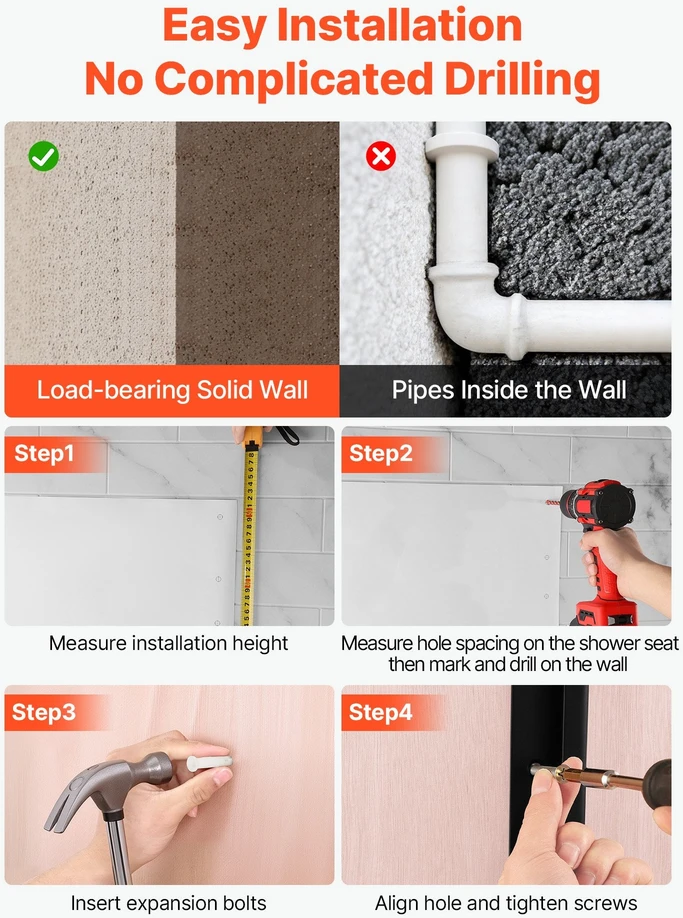 Easy Installation
No Complicated Drilling

Load-bearing Solid Wall

Pipes Inside the Wall

Step1

Measure installation height

Step2

Measure hole spacing on the shower seat then mark and drill on the wall

Step3

Insert expansion bolts

Step4

Align hole and tighten screws