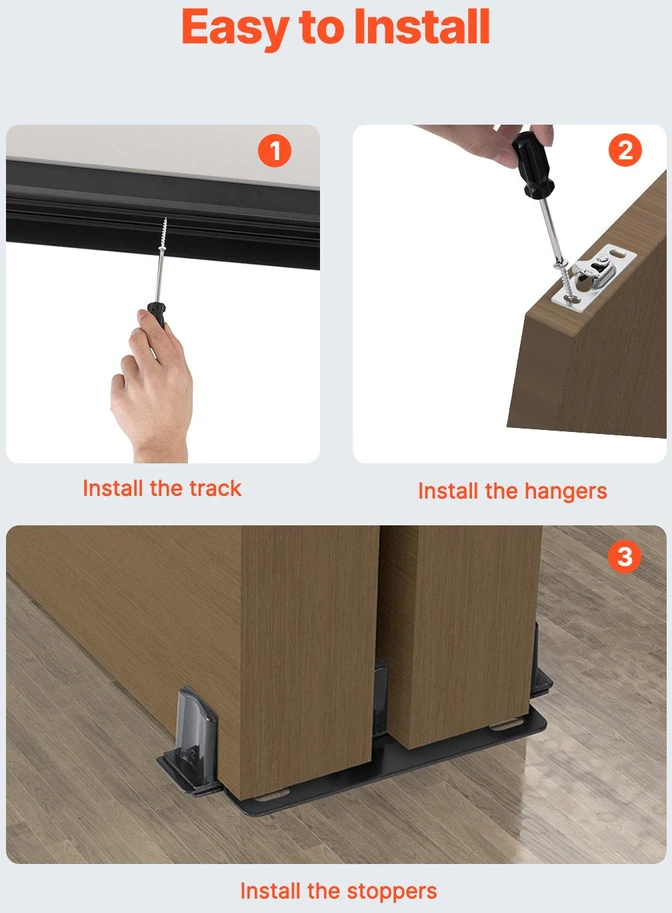 Easy to Install

1

Install the track

2

Install the hangers

3

Install the stoppers