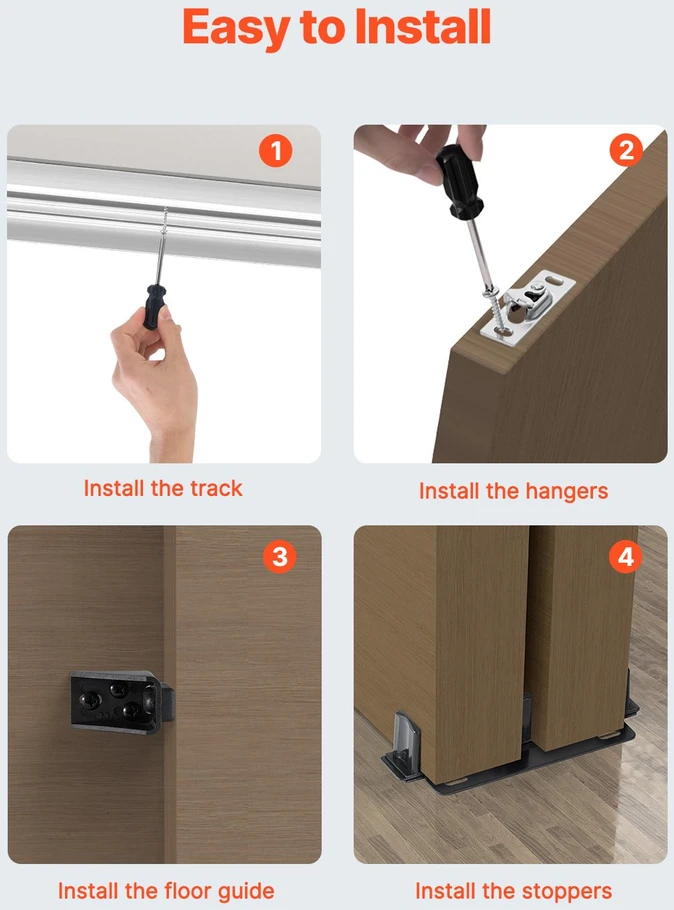 Easy to Install

1

Install the track

2

Install the hangers

3

Install the floor guide

4

Install the stoppers