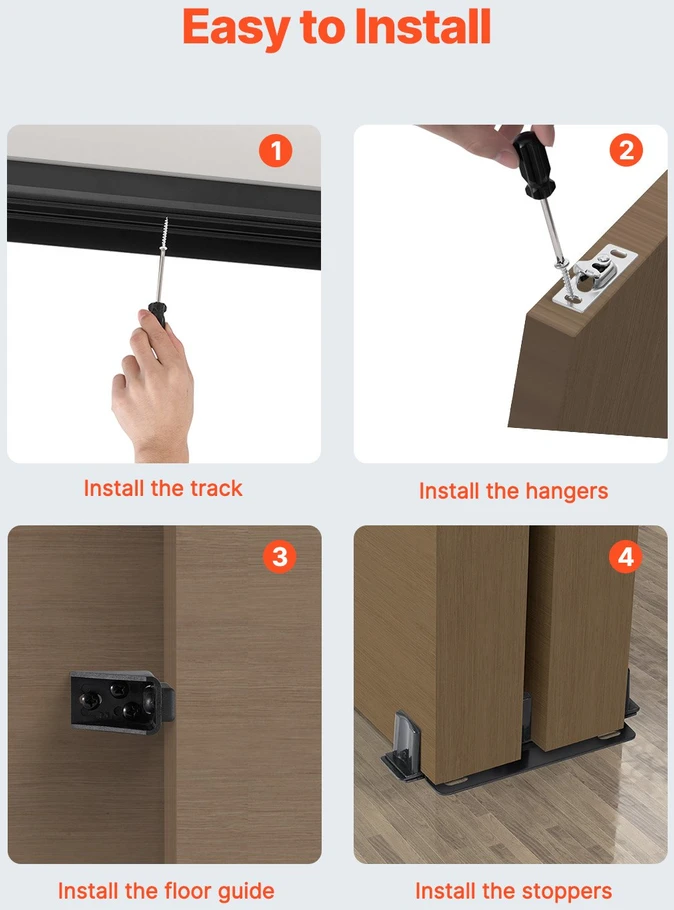 Easy to Install

1

Install the track

2

Install the hangers

3

Install the floor guide

4

Install the stoppers