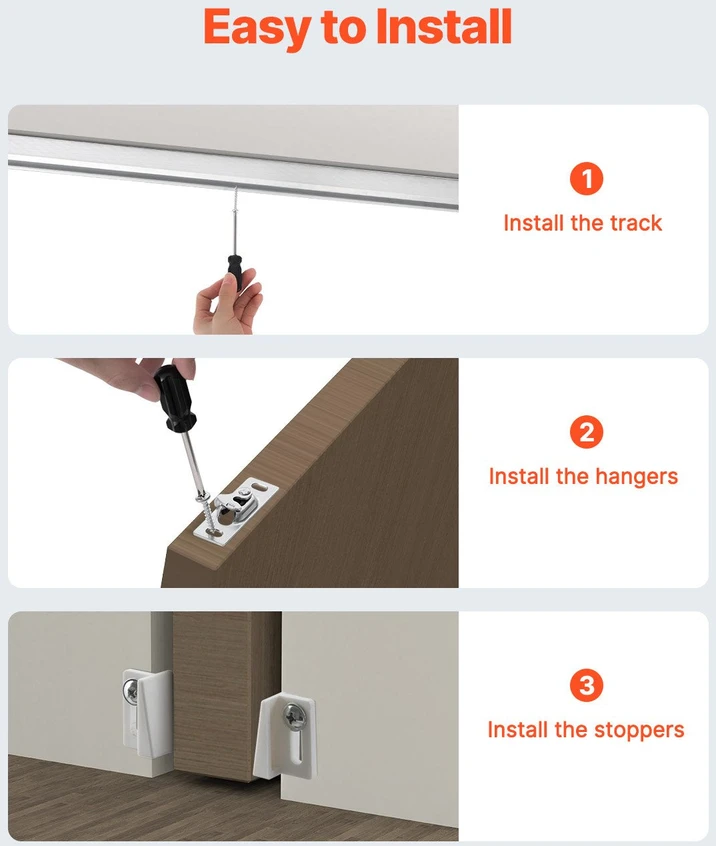 Easy to Install

1
Install the track

2
Install the hangers

3
Install the stoppers