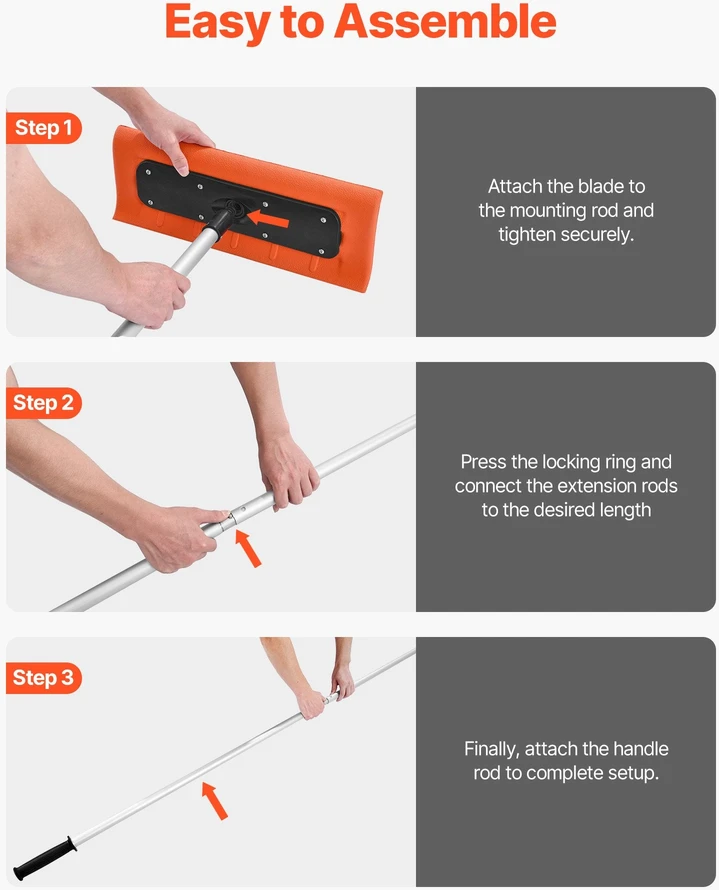 Easy to Assemble

Step 1

Attach the blade to the mounting rod and tighten securely.

Step 2

Press the locking ring and connect the extension rods to the desired length

Step 3

Finally, attach the handle rod to complete setup.