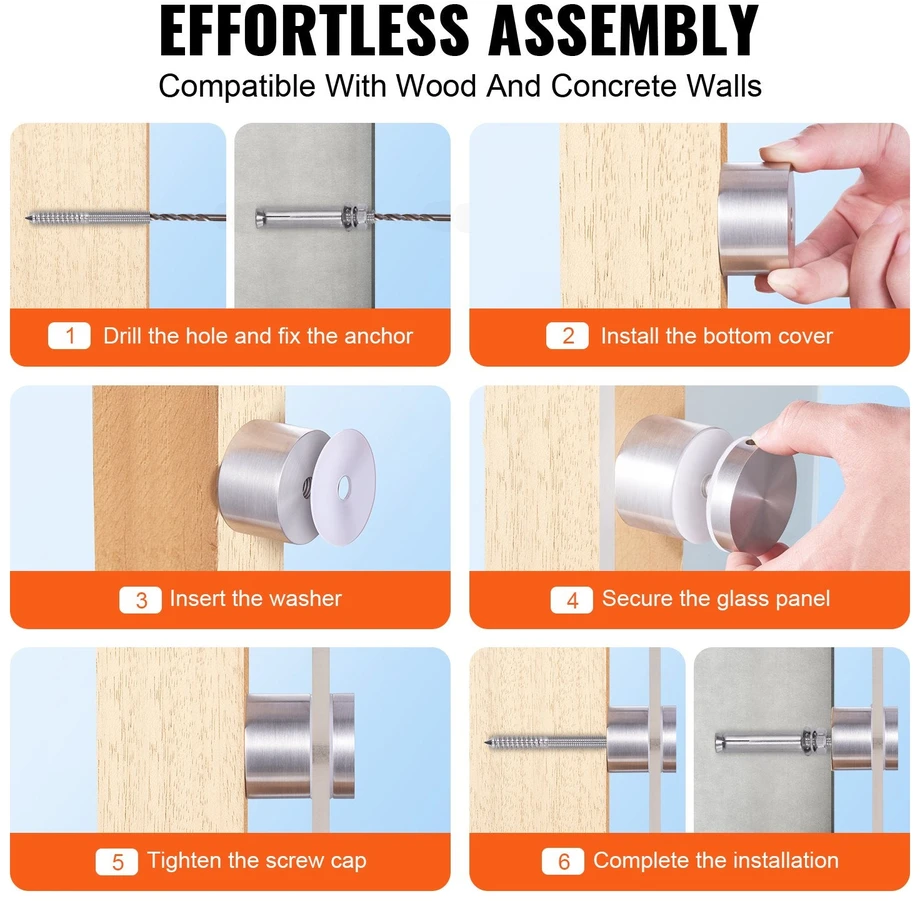 EFFORTLESS ASSEMBLY

Compatible With Wood And Concrete Walls

1 Drill the hole and fix the anchor

2 Install the bottom cover

3 Insert the washer

4 Secure the glass panel

5 Tighten the screw cap

6 Complete the installation