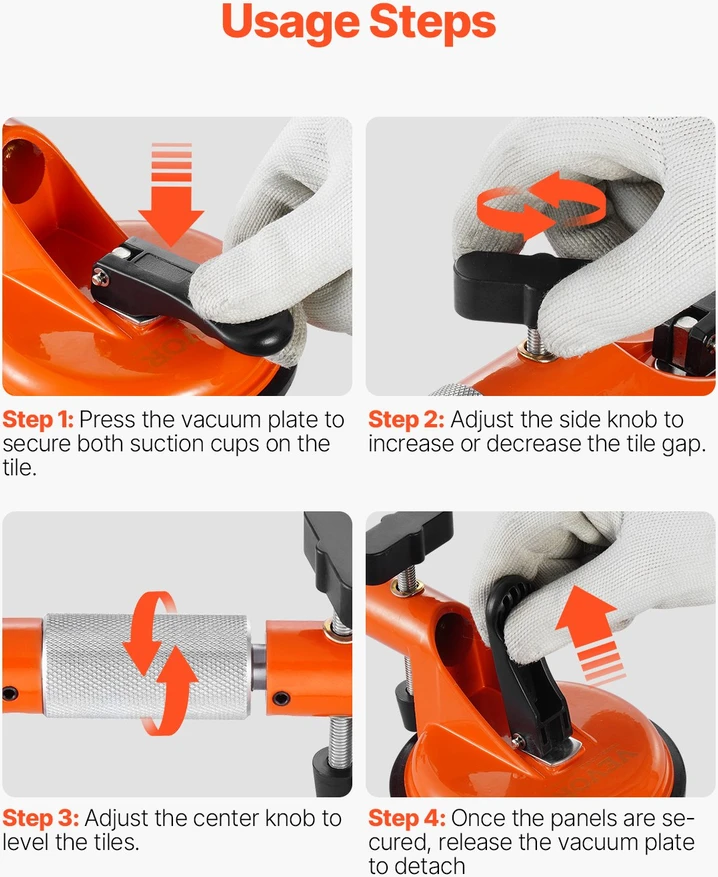 Usage Steps

Step 1: Press the vacuum plate to secure both suction cups on the tile.

Step 2: Adjust the side knob to increase or decrease the tile gap.

Step 3: Adjust the center knob to level the tiles.

Step 4: Once the panels are secured, release the vacuum plate to detach