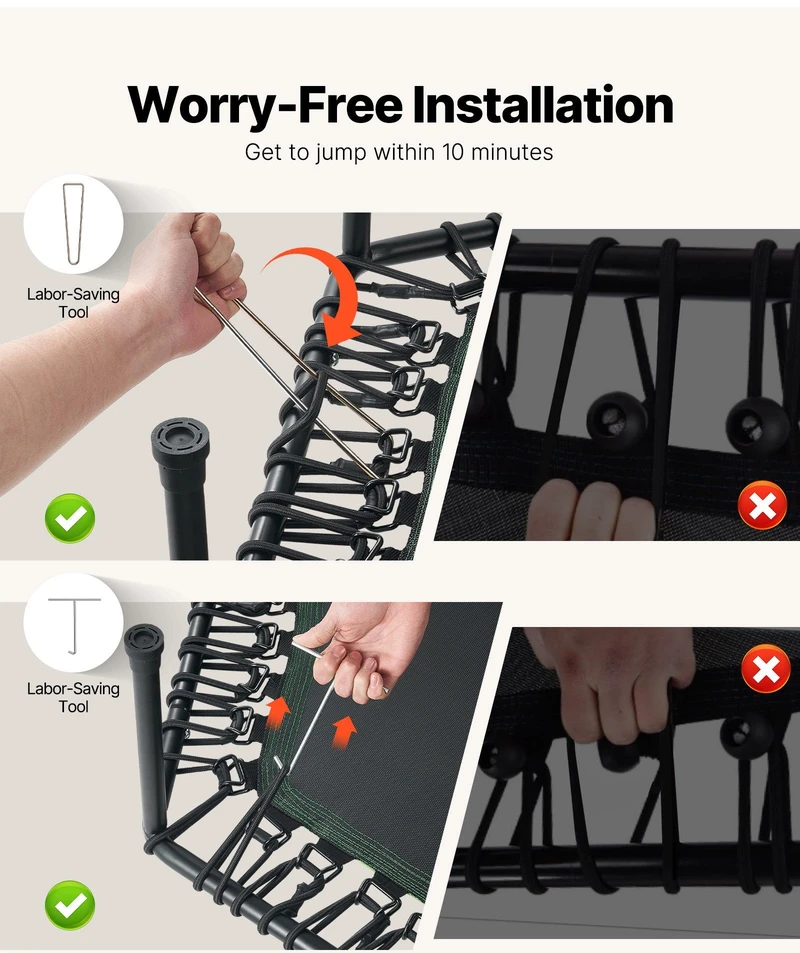 Worry-Free Installation

Get to jump within 10 minutes

Labor-Saving Tool

Labor-Saving Tool