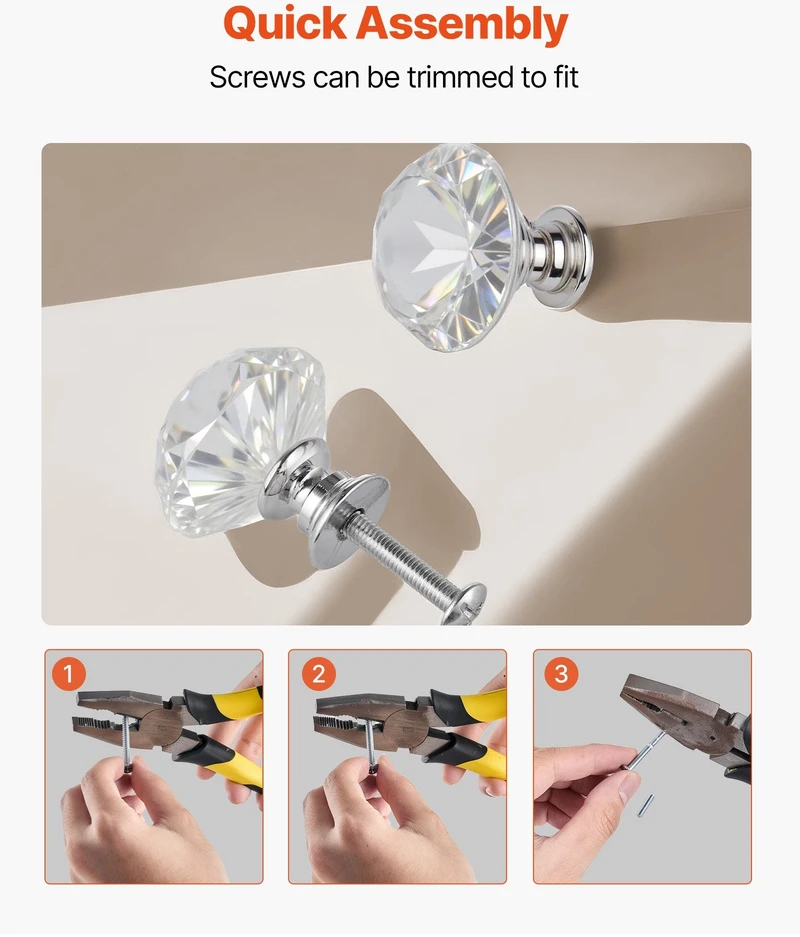 Quick Assembly

Screws can be trimmed to fit

1

2

3