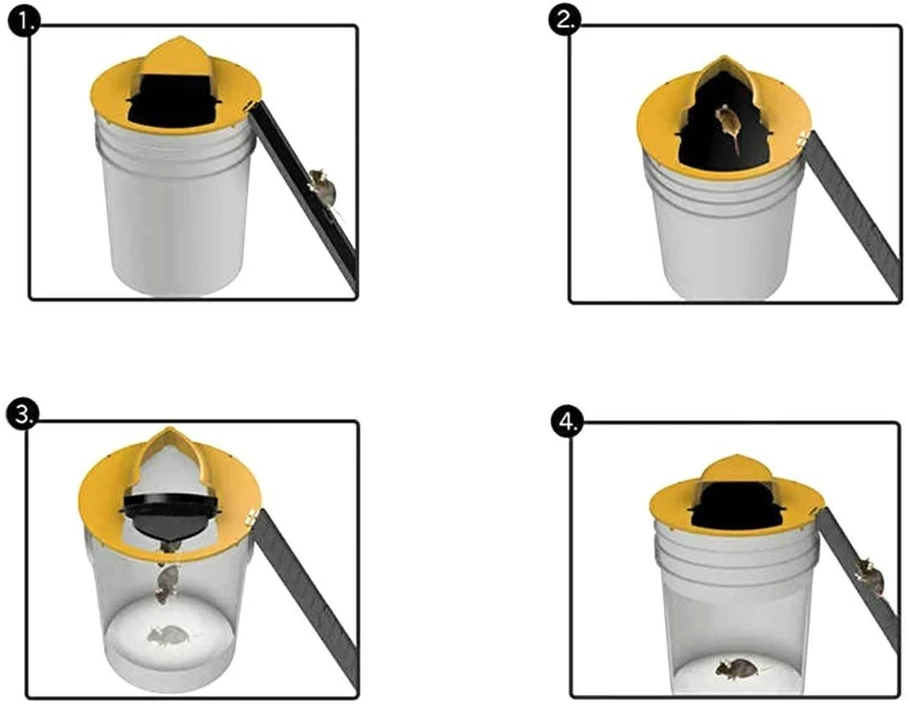 1.

2.

3.

4.