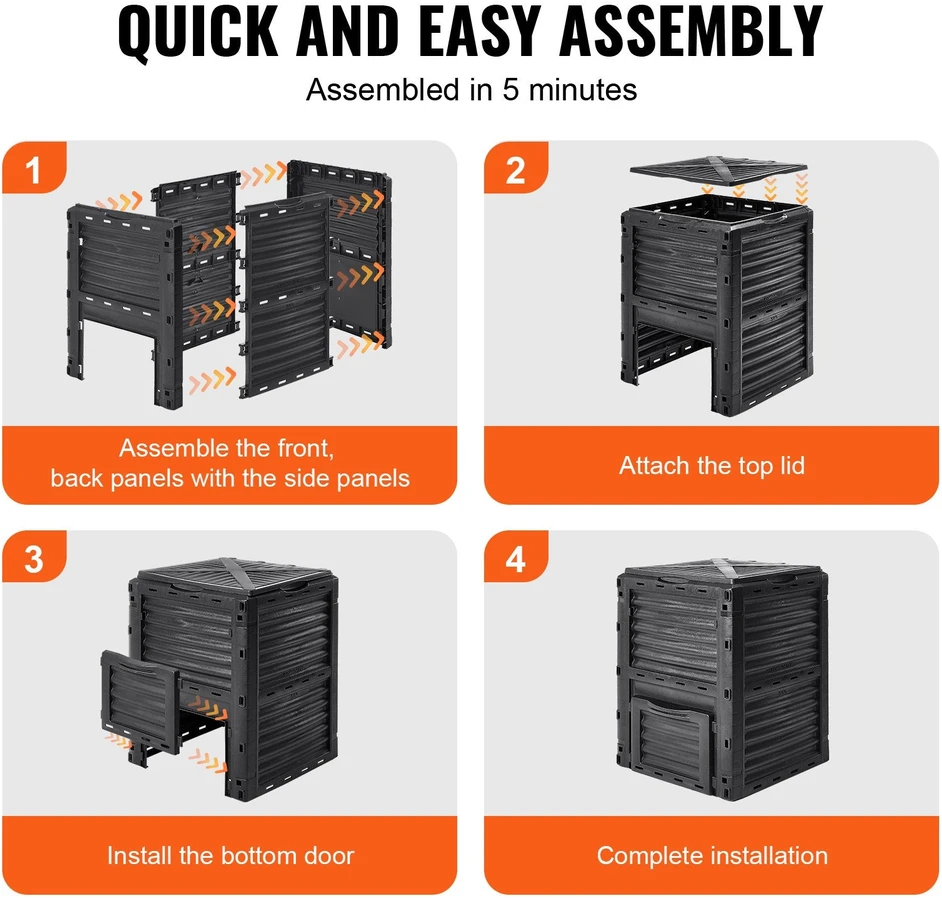 QUICK AND EASY ASSEMBLY

Assembled in 5 minutes

1

Assemble the front, back panels with the side panels

2

Attach the top lid

3

Install the bottom door

4

Complete installation