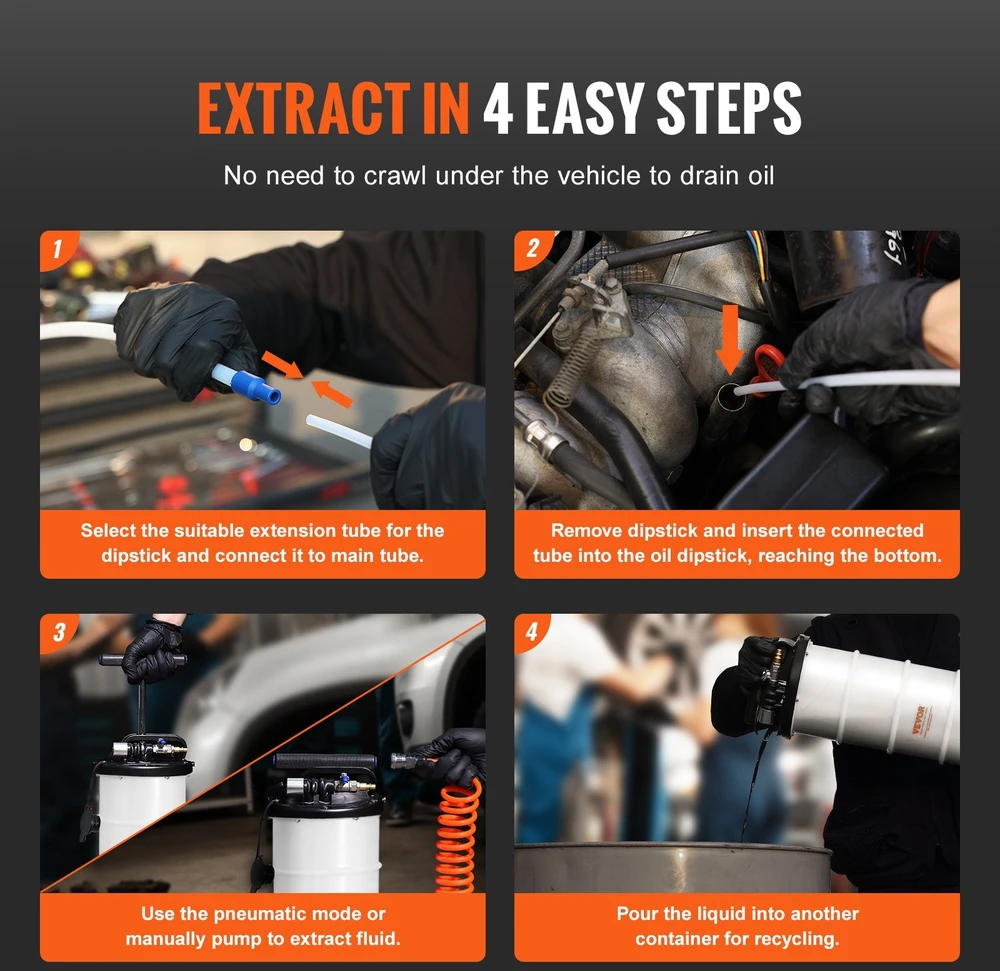 EXTRACT IN 4 EASY STEPS

No need to crawl under the vehicle to drain oil

1

Select the suitable extension tube for the dipstick and connect it to main tube.

2

Remove dipstick and insert the connected tube into the oil dipstick, reaching the bottom.

3

Use the pneumatic mode or manually pump to extract fluid.

4

VEVOR

Pour the liquid into another container for recycling.