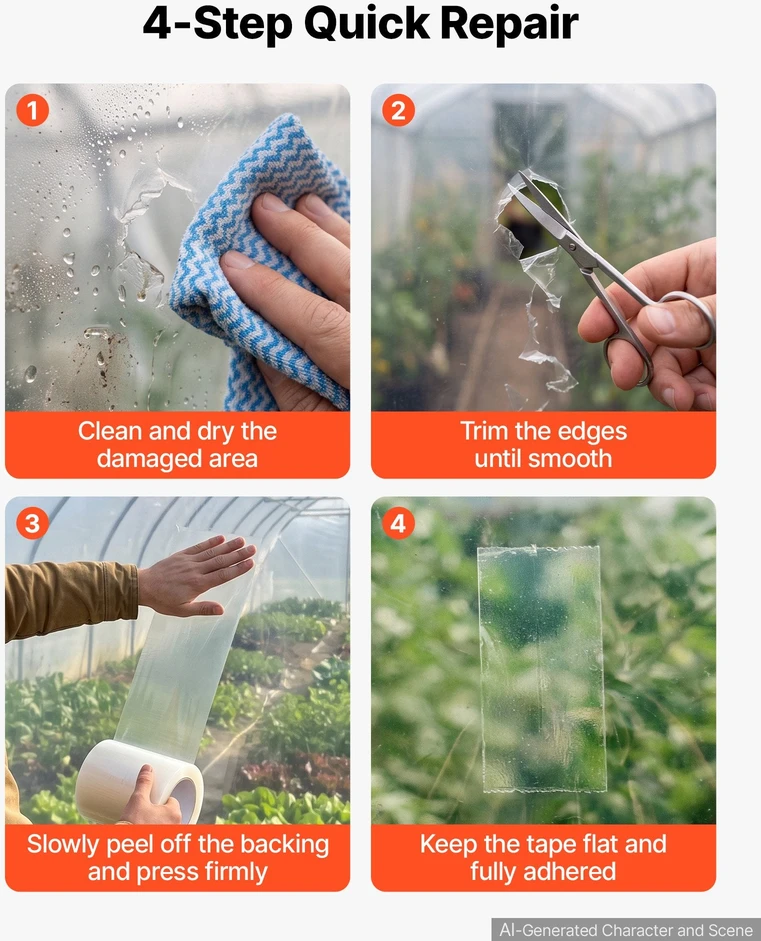 4-Step Quick Repair

1

Clean and dry the damaged area

2

Trim the edges until smooth

3

Slowly peel off the backing and press firmly

4

Keep the tape flat and fully adhered

AI-Generated Character and Scene