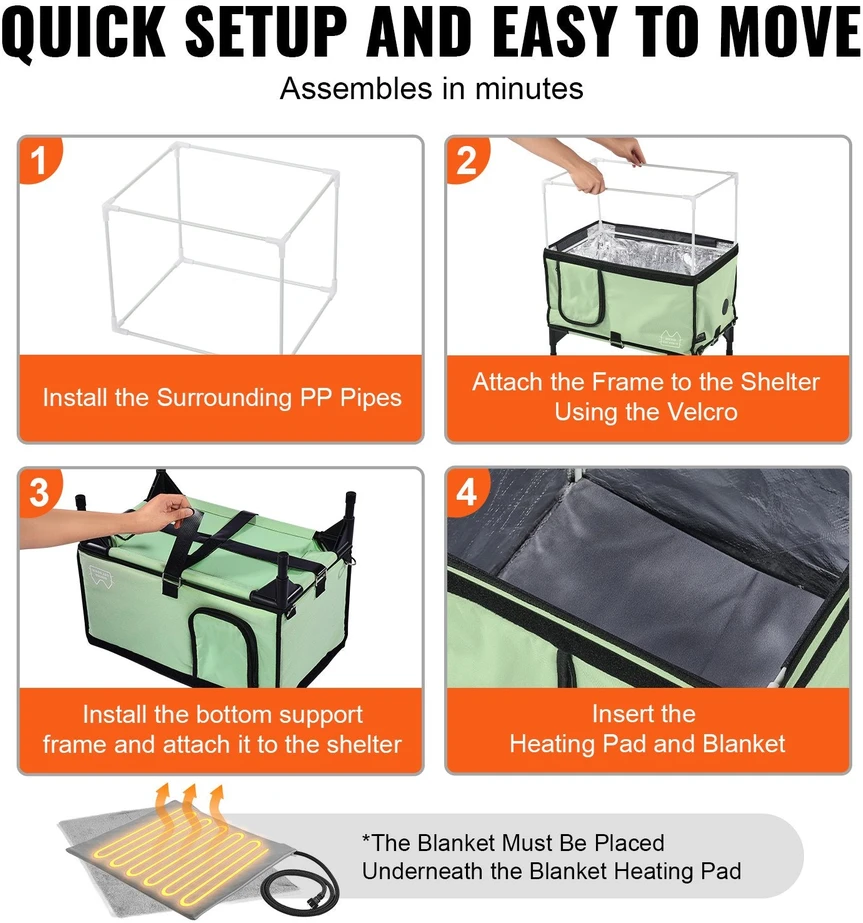 QUICK SETUP AND EASY TO MOVE

Assembles in minutes

1

Install the Surrounding PP Pipes

2

Attach the Frame to the Shelter Using the Velcro

3

Install the bottom support frame and attach it to the shelter

4

Insert the Heating Pad and Blanket

*The Blanket Must Be Placed Underneath the Blanket Heating Pad