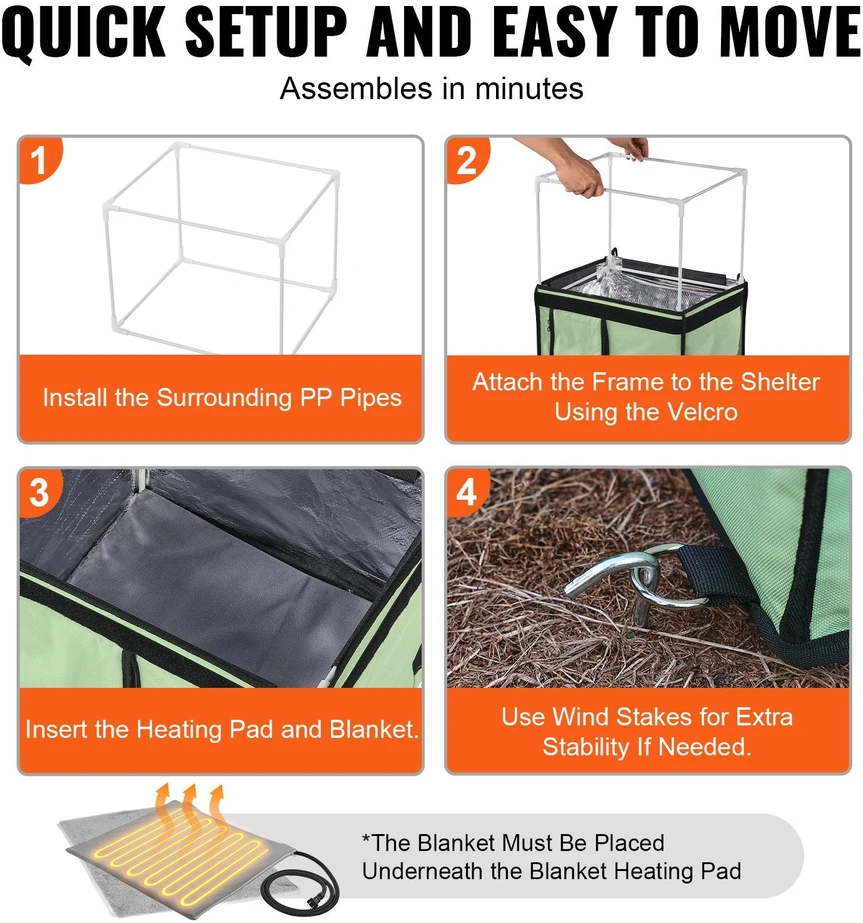 QUICK SETUP AND EASY TO MOVE

Assembles in minutes

1

Install the Surrounding PP Pipes

2

Attach the Frame to the Shelter Using the Velcro

3

Insert the Heating Pad and Blanket.

4

Use Wind Stakes for Extra Stability If Needed.

*The Blanket Must Be Placed Underneath the Blanket Heating Pad