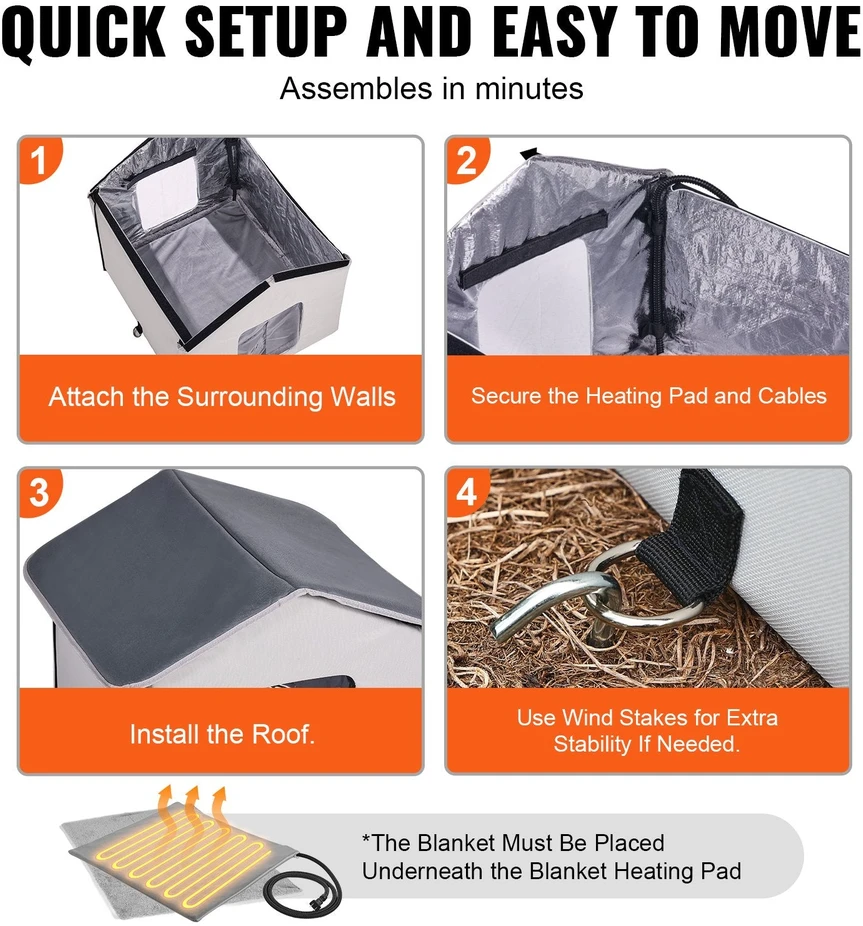 QUICK SETUP AND EASY TO MOVE

Assembles in minutes

1

Attach the Surrounding Walls

2

Secure the Heating Pad and Cables

3

Install the Roof.

4

Use Wind Stakes for Extra Stability If Needed.

*The Blanket Must Be Placed Underneath the Blanket Heating Pad