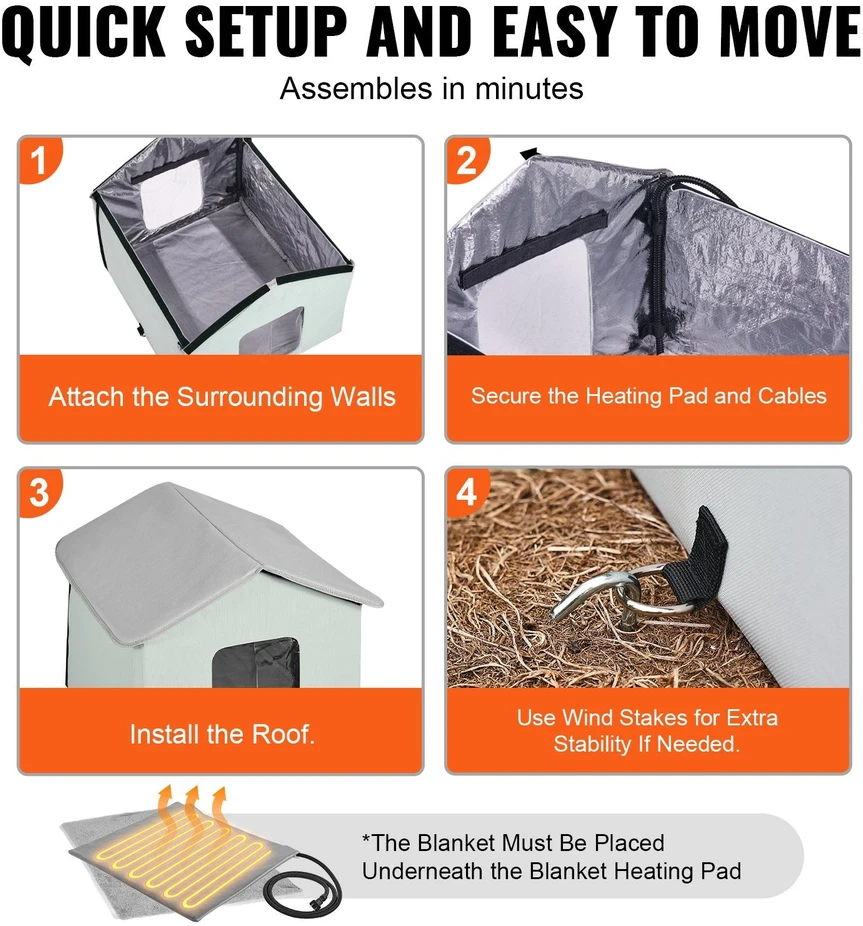 QUICK SETUP AND EASY TO MOVE

Assembles in minutes

1

Attach the Surrounding Walls

2

Secure the Heating Pad and Cables

3

Install the Roof.

4

Use Wind Stakes for Extra Stability If Needed.

*The Blanket Must Be Placed Underneath the Blanket Heating Pad