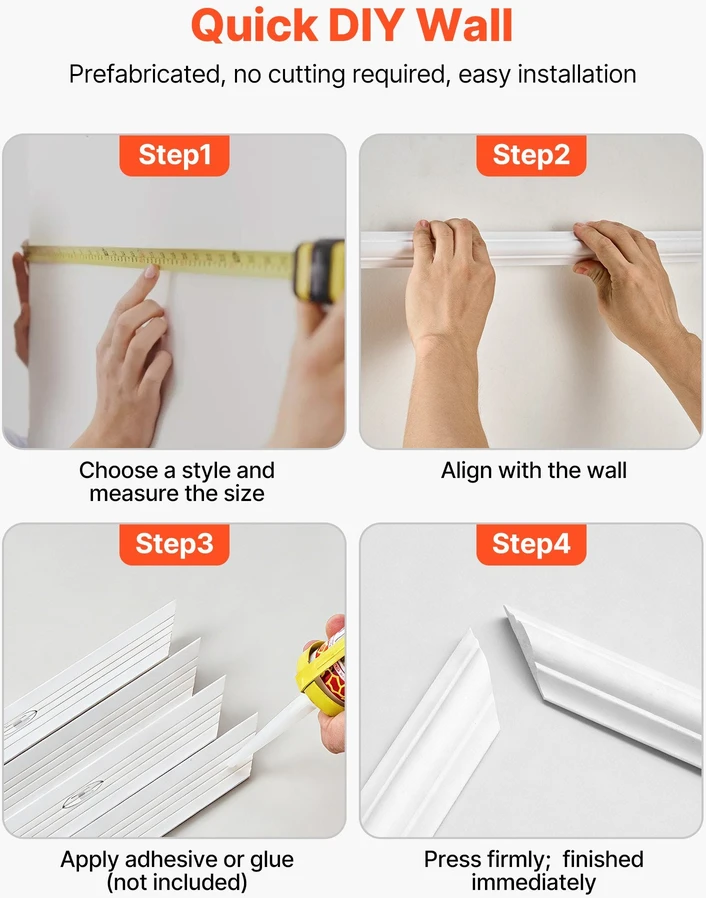 Quick DIY Wall

Prefabricated, no cutting required, easy installation

Step1

Choose a style and measure the size

Step2

Align with the wall

Step3

Apply adhesive or glue (not included)

Step4

Press firmly;  finished immediately