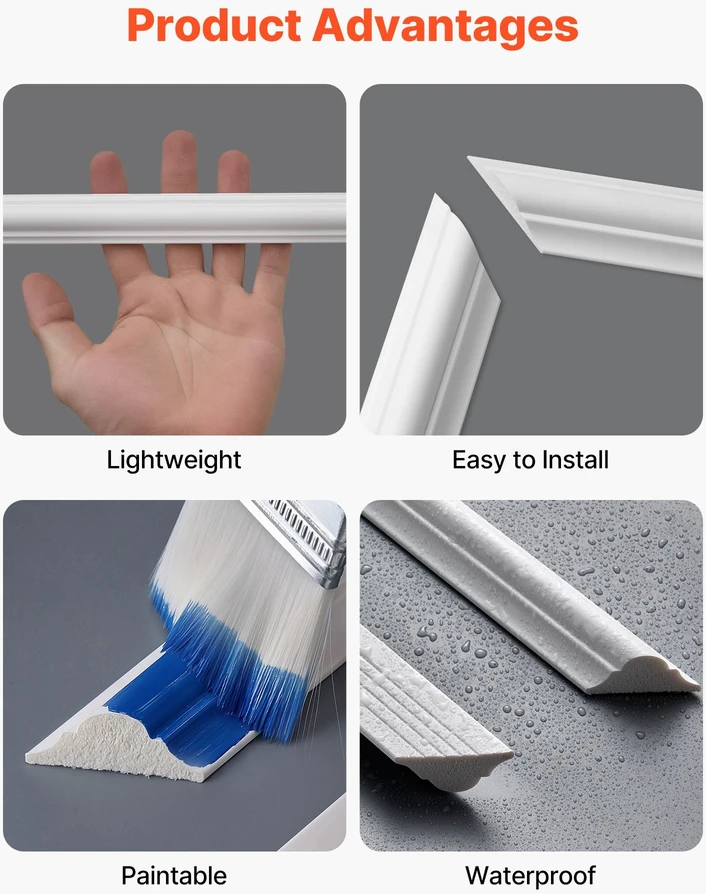 Product Advantages

Lightweight

Easy to Install

Paintable

Waterproof