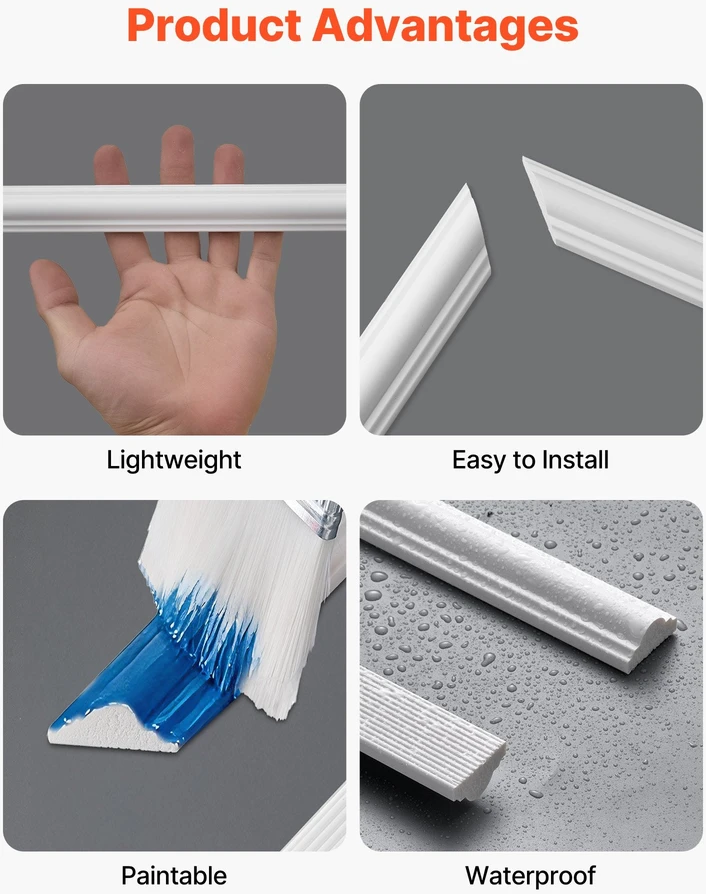 Product Advantages

Lightweight

Easy to Install

Paintable

Waterproof