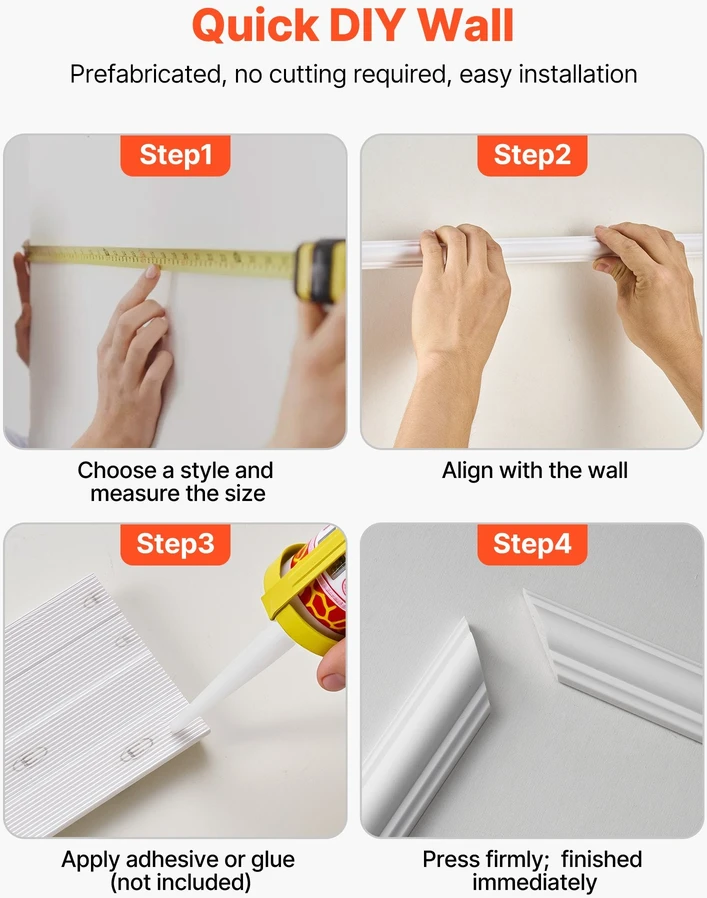 Quick DIY Wall

Prefabricated, no cutting required, easy installation

Step1

Choose a style and measure the size

Step2

Align with the wall

Step3

Apply adhesive or glue (not included)

Step4

Press firmly; finished immediately