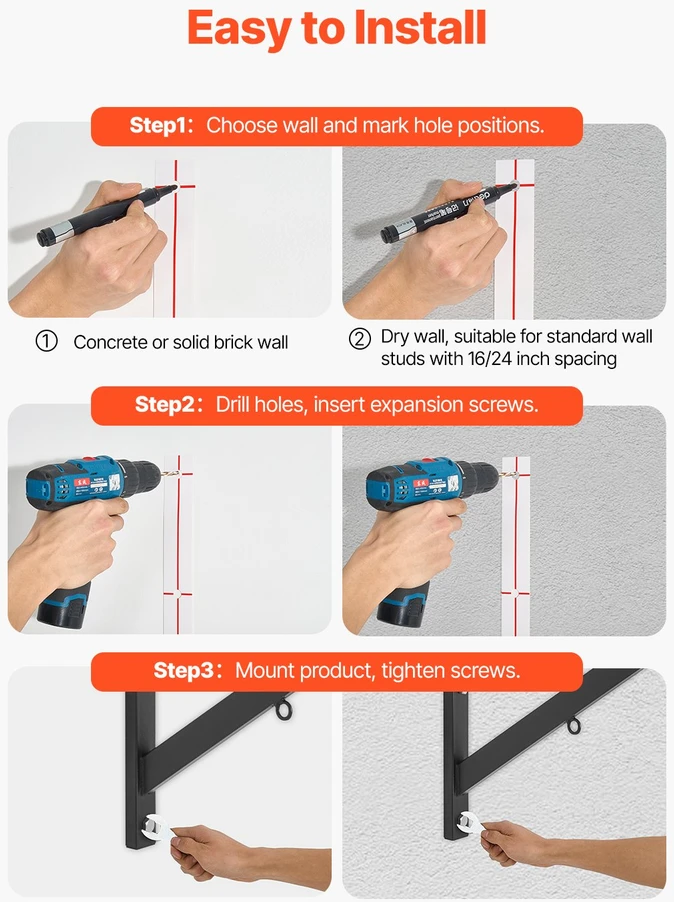 Easy to Install

Step1: Choose wall and mark hole positions.

① Concrete or solid brick wall

② Dry wall, suitable for standard wall studs with 16/24 inch spacing

Step2: Drill holes, insert expansion screws.

Step3: Mount product, tighten screws.