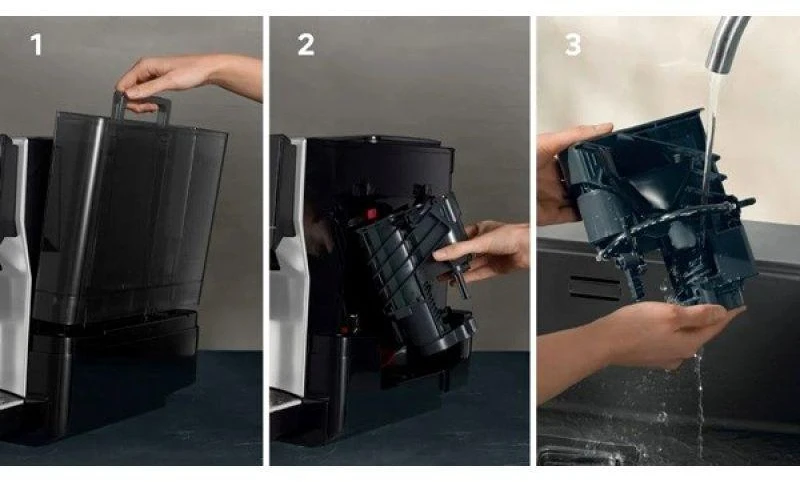 1

2

3