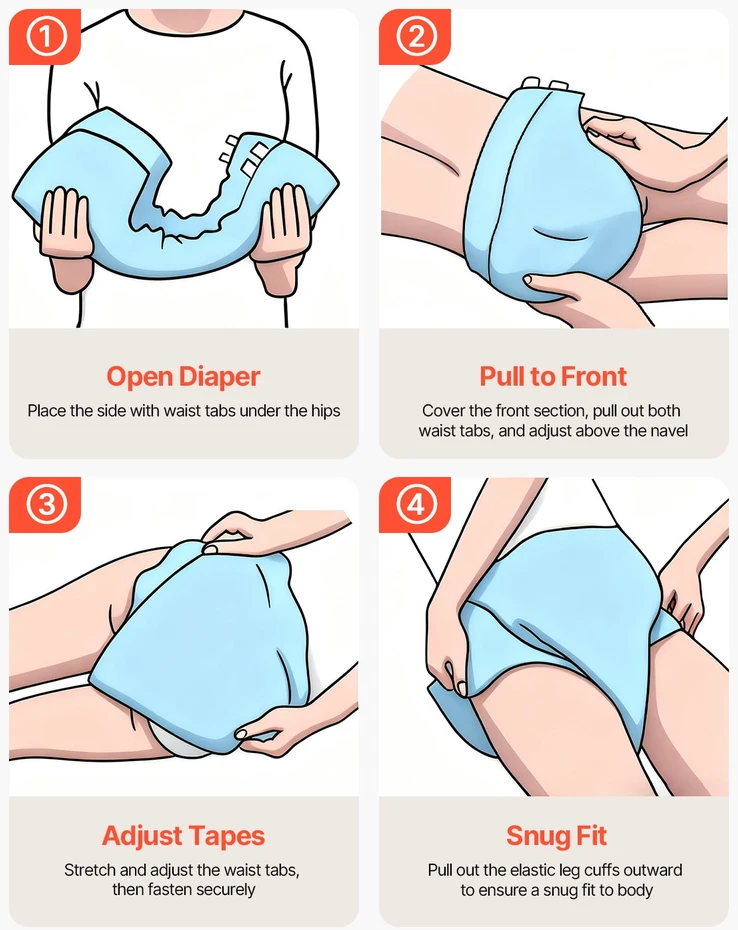 1

Open Diaper

Place the side with waist tabs under the hips

2

Pull to Front

Cover the front section, pull out both waist tabs, and adjust above the navel

3

Adjust Tapes

Stretch and adjust the waist tabs, then fasten securely

4

Snug Fit

Pull out the elastic leg cuffs outward to ensure a snug fit to body