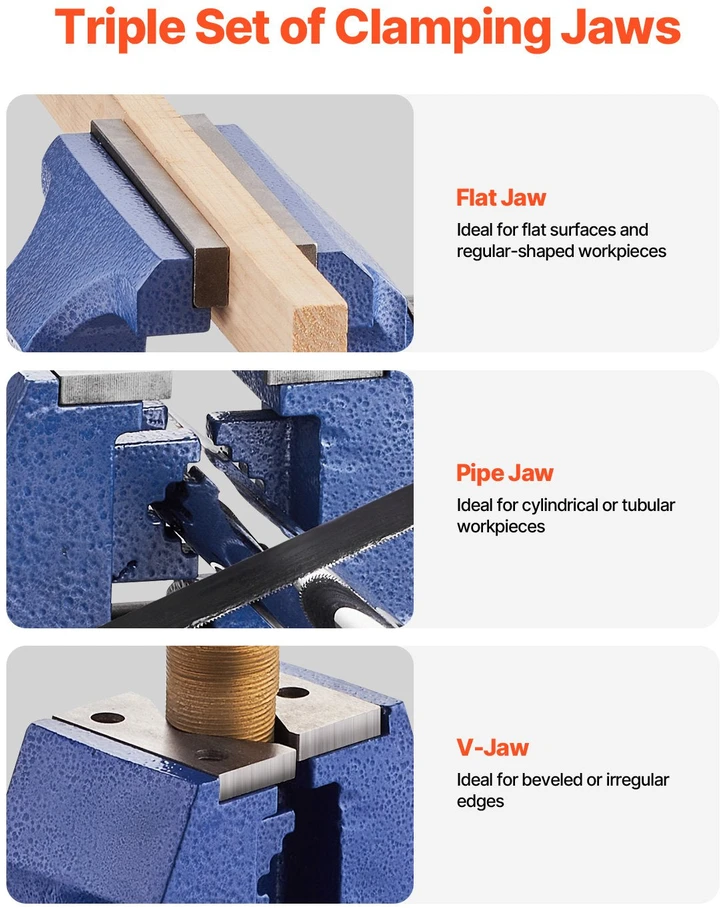 Triple Set of Clamping Jaws

Flat Jaw
Ideal for flat surfaces and regular-shaped workpieces

Pipe Jaw
Ideal for cylindrical or tubular workpieces

V-Jaw
Ideal for beveled or irregular edges