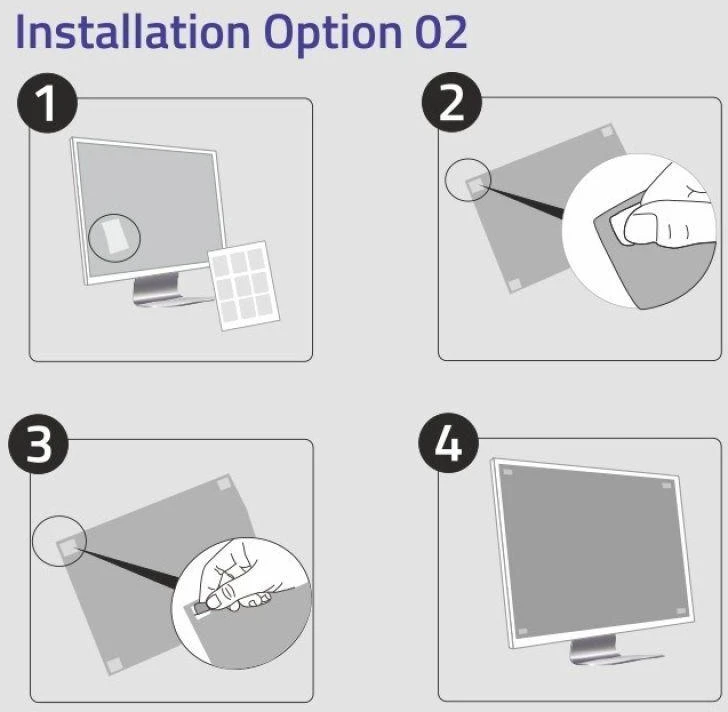 Installation Option 02

1

2

3

4