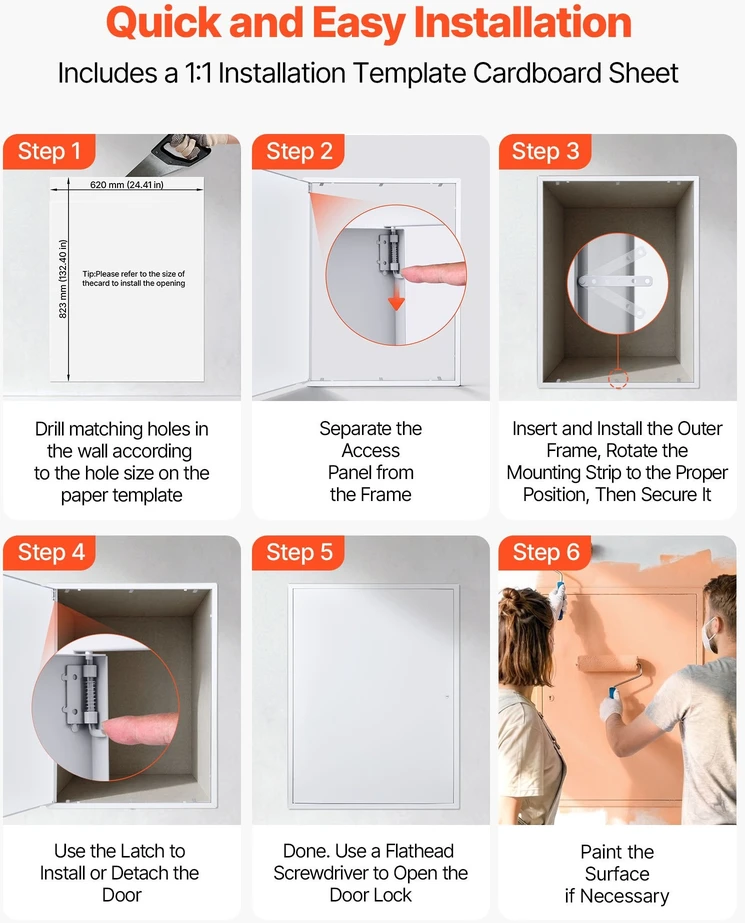 Quick and Easy Installation

Includes a 1:1 Installation Template Cardboard Sheet

Step 1

620 mm (24.41 in)

823 mm (132.40 in)

Tip:Please refer to the size of thecard to install the opening

Drill matching holes in the wall according to the hole size on the paper template

Step 2

Separate the Access Panel from the Frame

Step 3

Insert and Install the Outer Frame, Rotate the Mounting Strip to the Proper Position, Then Secure It

Step 4

Use the Latch to Install or Detach the Door

Step 5

Done. Use a Flathead Screwdriver to Open the Door Lock

Step 6

Paint the Surface if Necessary