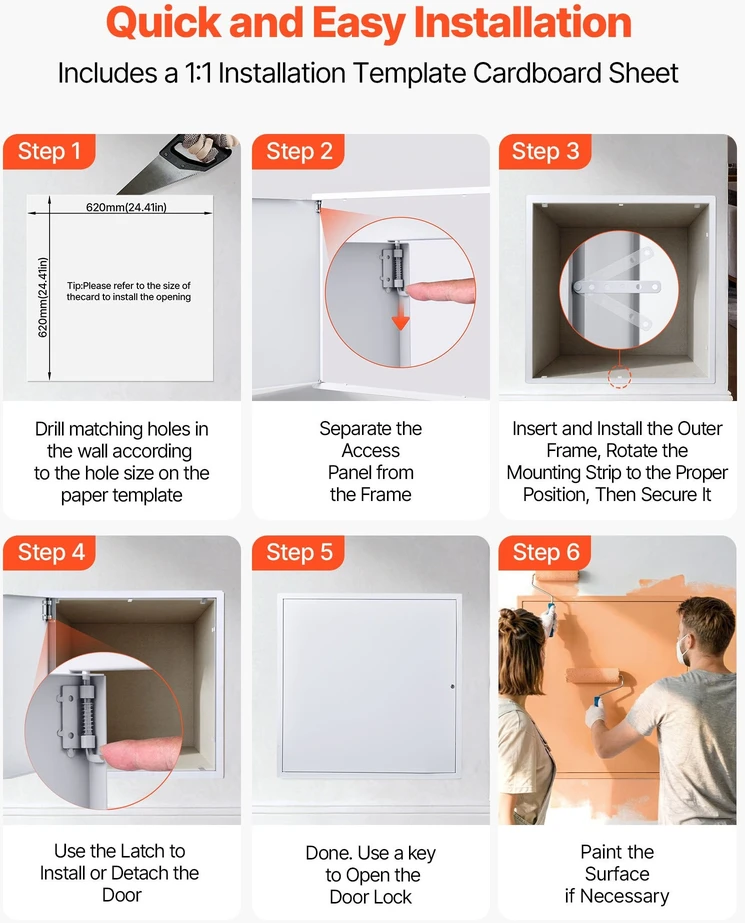 Quick and Easy Installation

Includes a 1:1 Installation Template Cardboard Sheet

Step 1

620mm(24.41in)

620mm(24.41in)

Tip:Please refer to the size of thecard to install the opening

Drill matching holes in the wall according to the hole size on the paper template

Step 2

Separate the Access Panel from the Frame

Step 3

Insert and Install the Outer Frame, Rotate the Mounting Strip to the Proper Position, Then Secure It

Step 4

Use the Latch to Install or Detach the Door

Step 5

Done. Use a key to Open the Door Lock

Step 6

Paint the Surface if Necessary