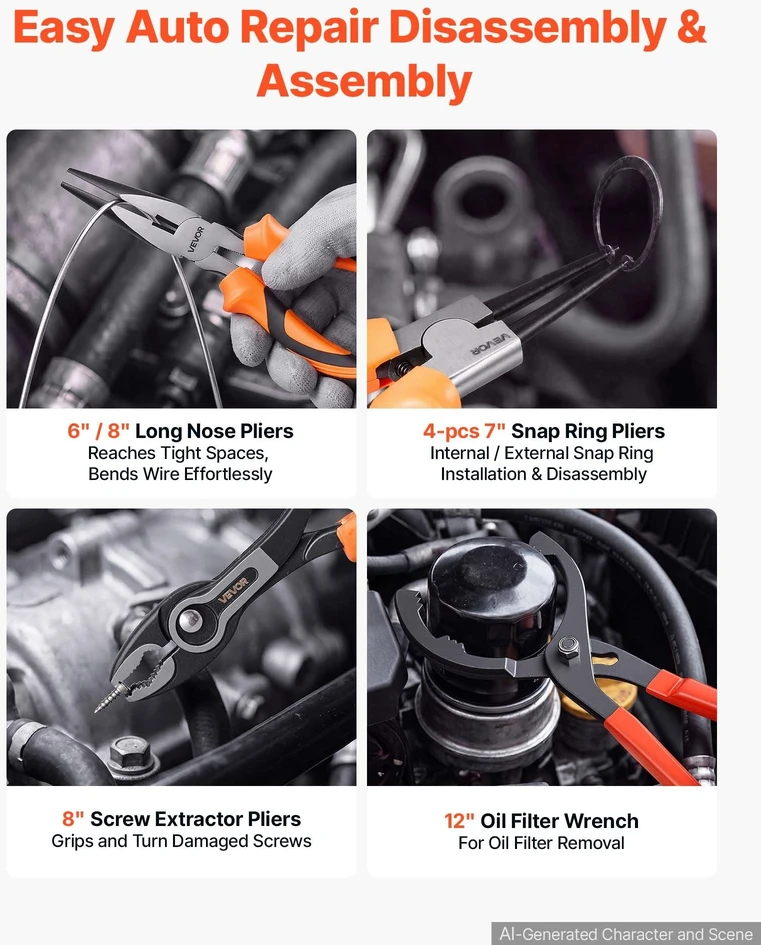 Easy Auto Repair Disassembly & Assembly

VEVOR

6" / 8" Long Nose Pliers
Reaches Tight Spaces, Bends Wire Effortlessly

VEVOR

4-pcs 7" Snap Ring Pliers
Internal / External Snap Ring Installation & Disassembly

VEVOR

8" Screw Extractor Pliers
Grips and Turn Damaged Screws

12" Oil Filter Wrench
For Oil Filter Removal

AI-Generated Character and Scene