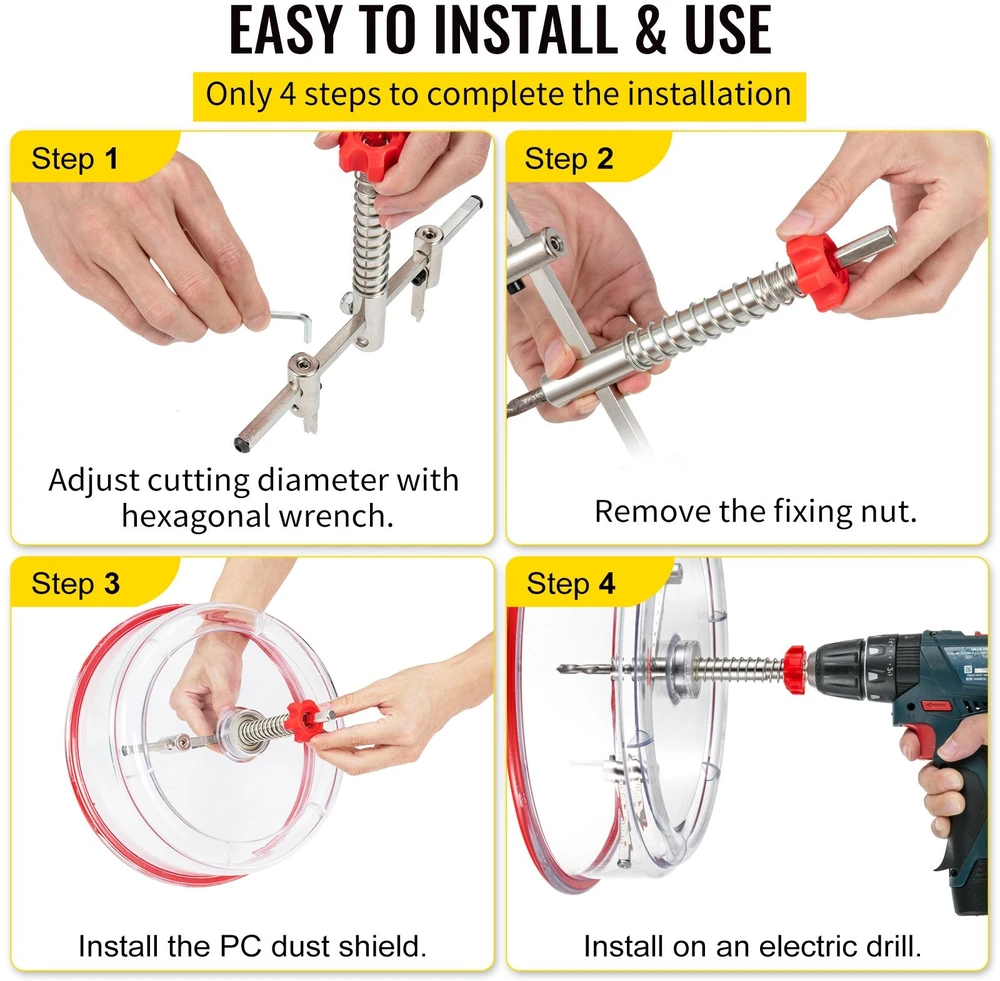 EASY TO INSTALL & USE

Only 4 steps to complete the installation

Step 1

Adjust cutting diameter with hexagonal wrench.

Step 2

Remove the fixing nut.

Step 3

Install the PC dust shield.

Step 4

Install on an electric drill.